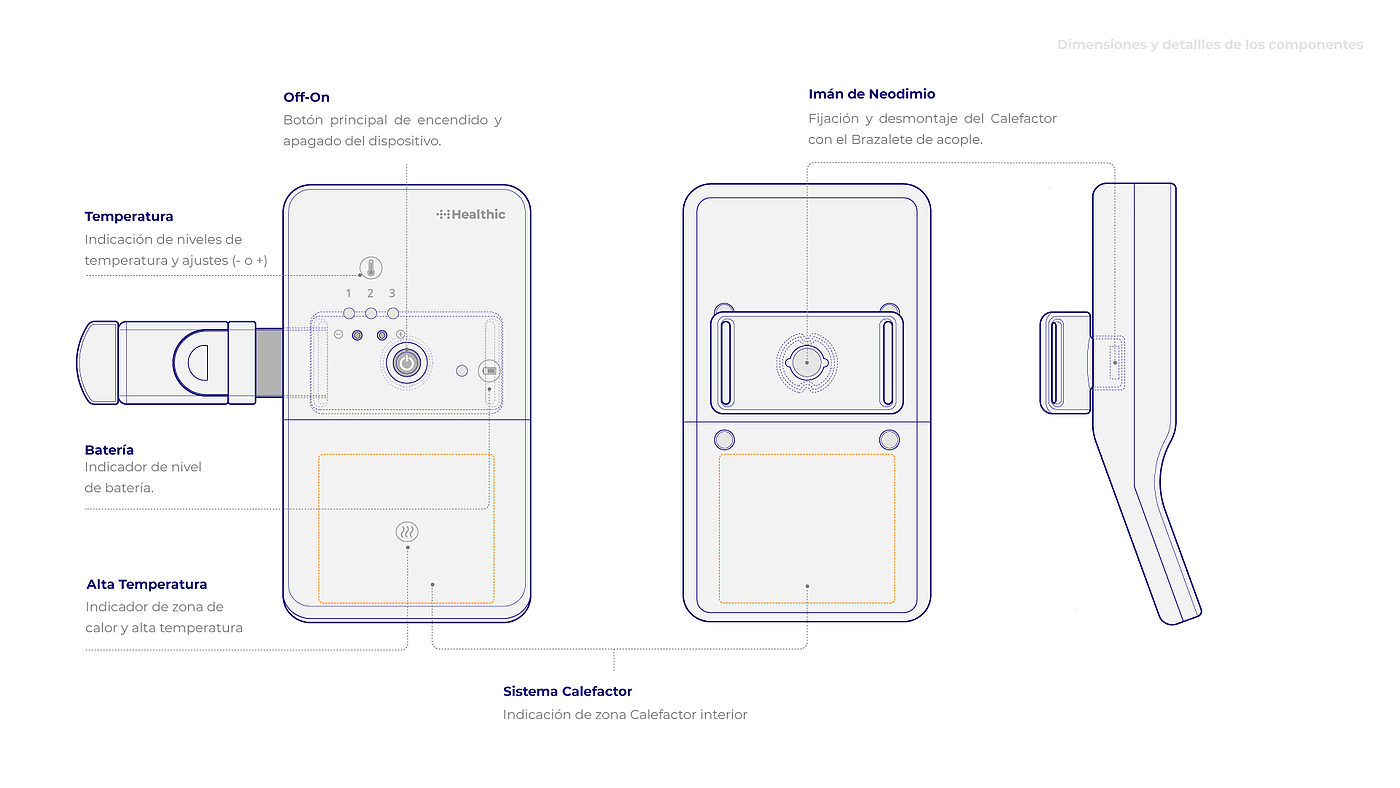 Dimensiones y detallles de los componentes

Off-On
Botón principal de encendido y apagado del dispositivo.

Imán de Neodimio
Fijación y desmontaje del Calefactor con el Brazalete de acople.

Temperatura
Indicación de niveles de temperatura y ajustes (- o +)

Healthic

1 2 3

Batería
Indicador de nivel de batería.

Alta Temperatura
Indicador de zona de calor y alta temperatura

Sistema Calefactor
Indicación de zona Calefactor interior