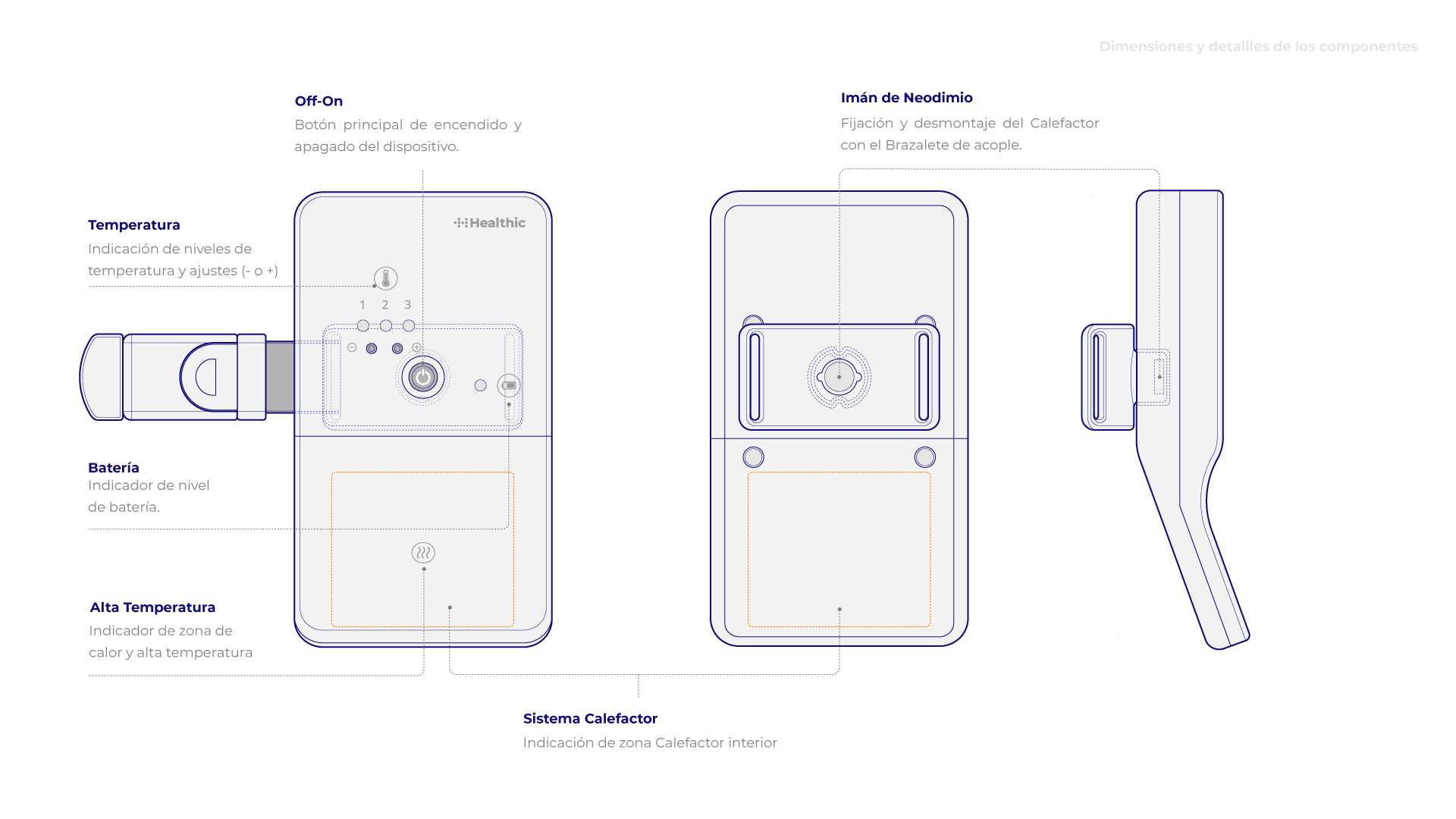 Dimensiones y detallles de los componentes

Off-On
Botón principal de encendido y apagado del dispositivo.

Imán de Neodimio
Fijación y desmontaje del Calefactor con el Brazalete de acople.

Temperatura
Indicación de niveles de temperatura y ajustes (- o +)

Healthic

1 2 3

Batería
Indicador de nivel de batería.

Alta Temperatura
Indicador de zona de calor y alta temperatura

Sistema Calefactor
Indicación de zona Calefactor interior