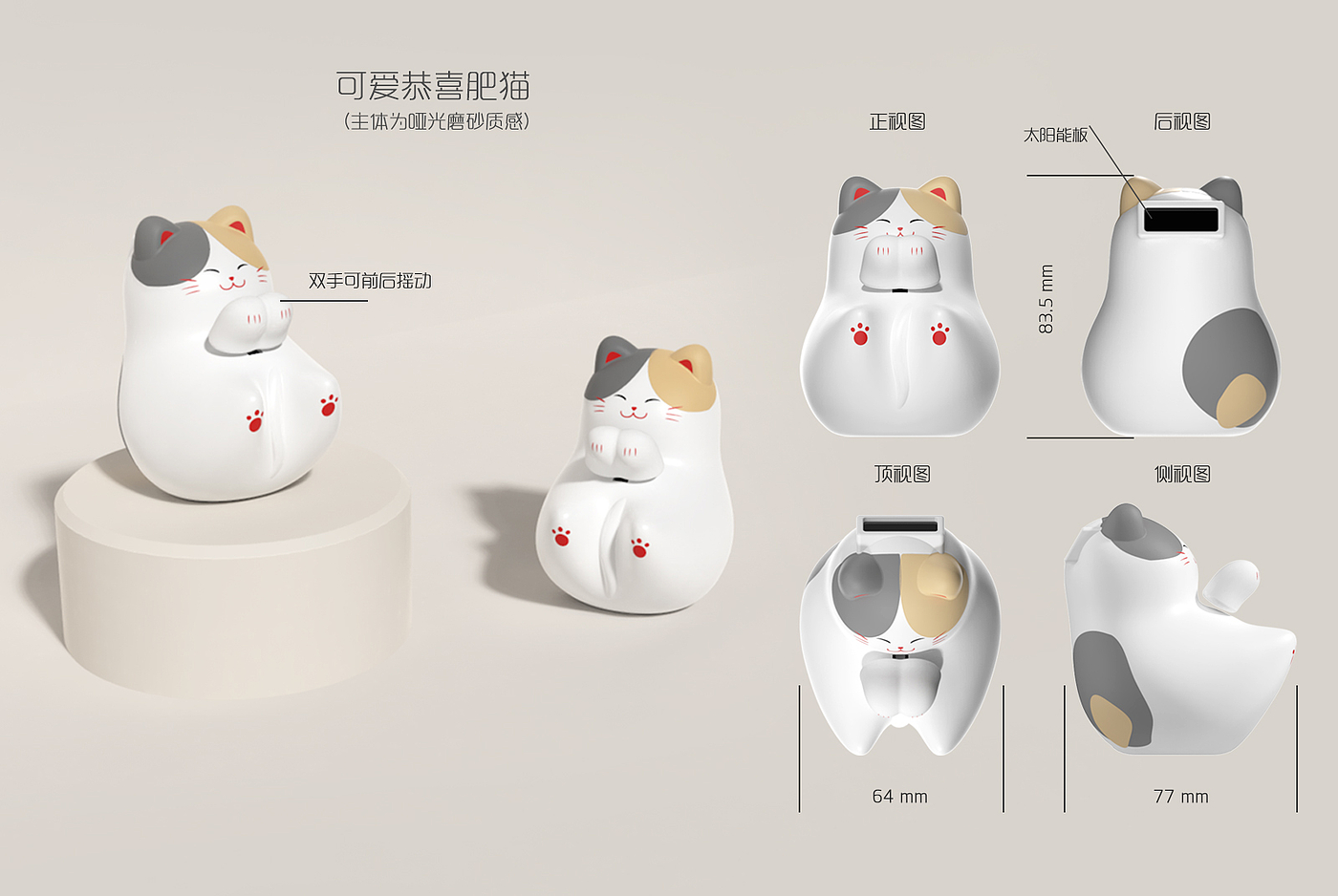 可爱恭喜肥猫
(主体为哑光磨砂质感)

双手可前后摇动

正视图

太阳能板

后视图

83.5 mm

顶视图

侧视图

64 mm

77 mm