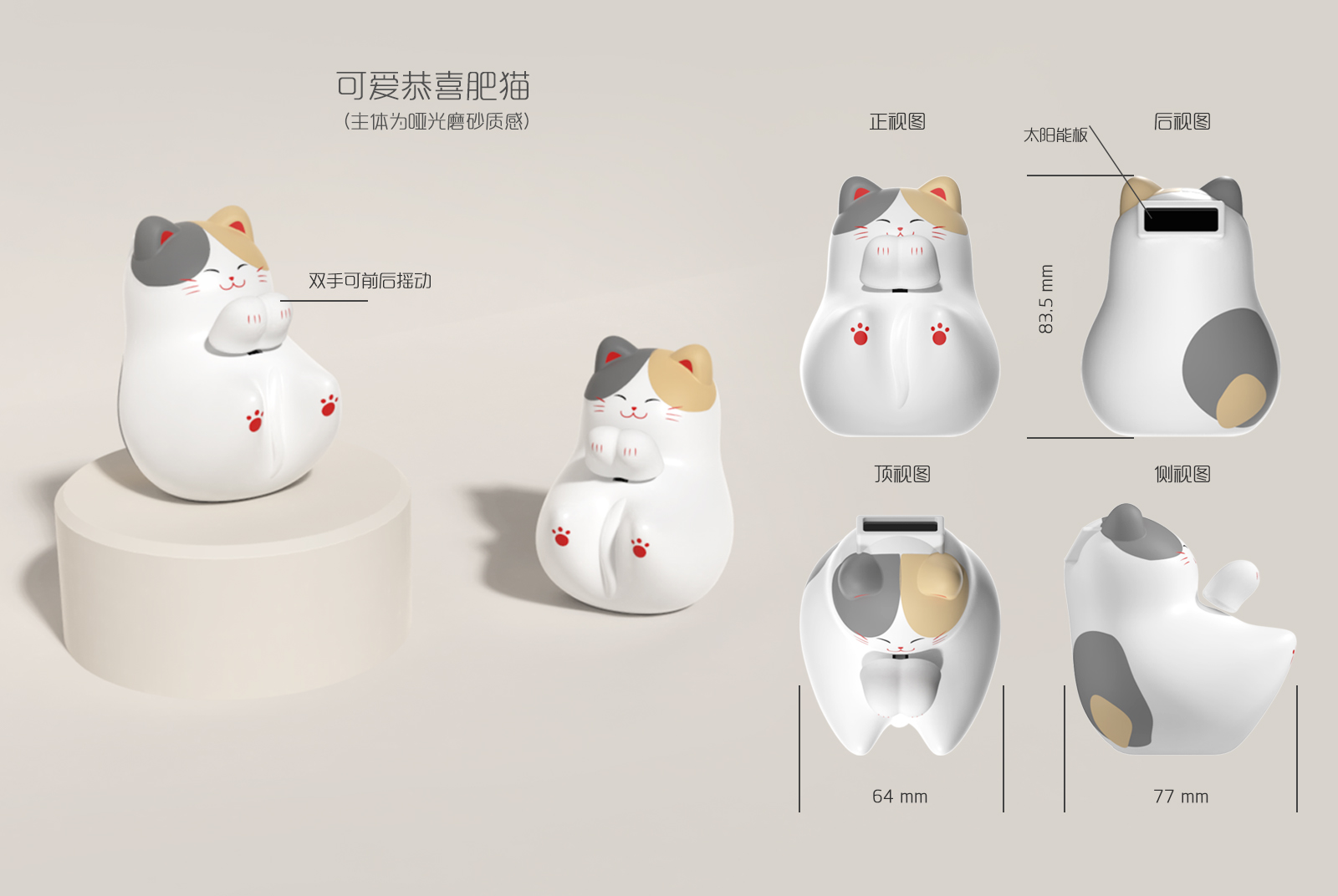 可爱恭喜肥猫
(主体为哑光磨砂质感)

双手可前后摇动

正视图

太阳能板

后视图

83.5 mm

顶视图

侧视图

64 mm

77 mm