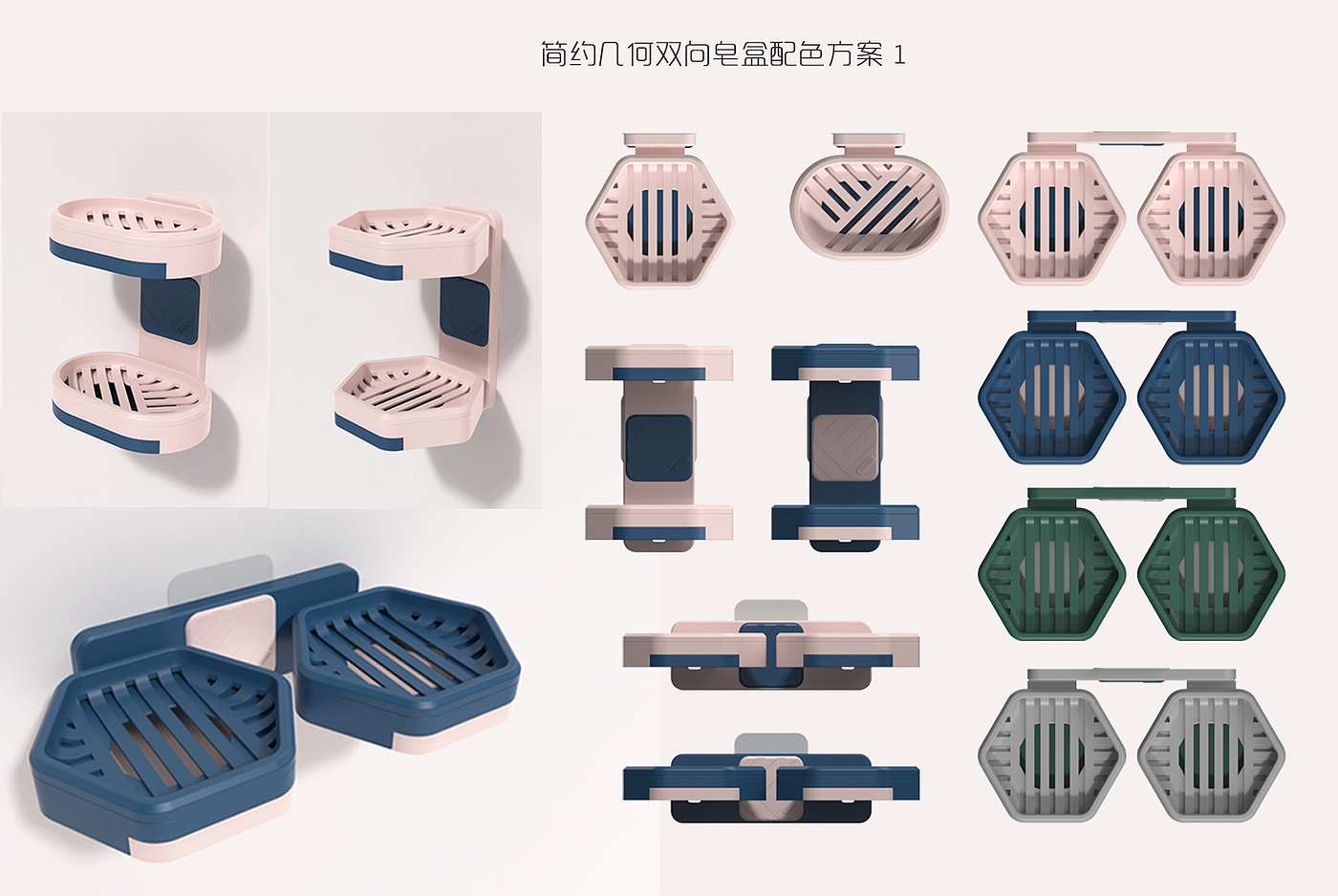 简约几何双向皂盒配色方案 1