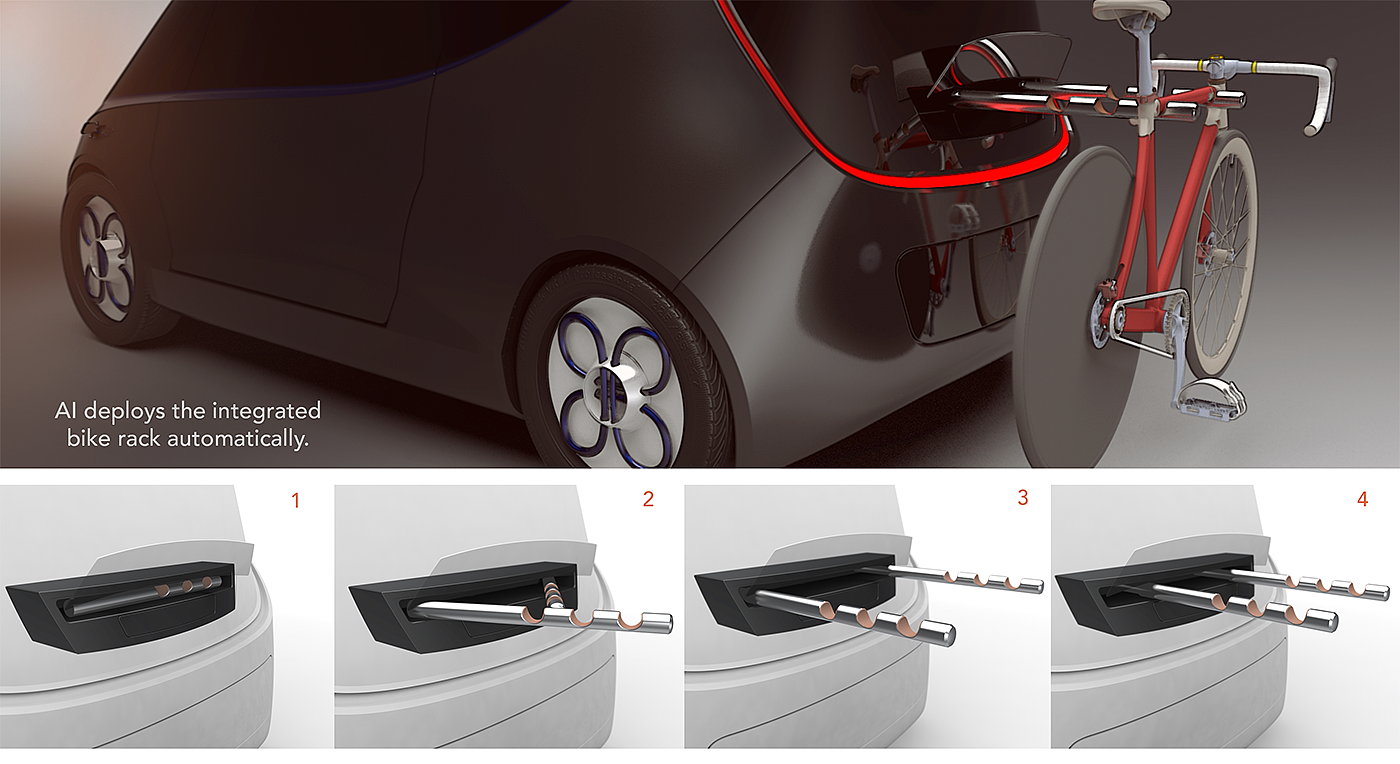 AI deploys the integrated bike rack automatically.

1

2

3

4