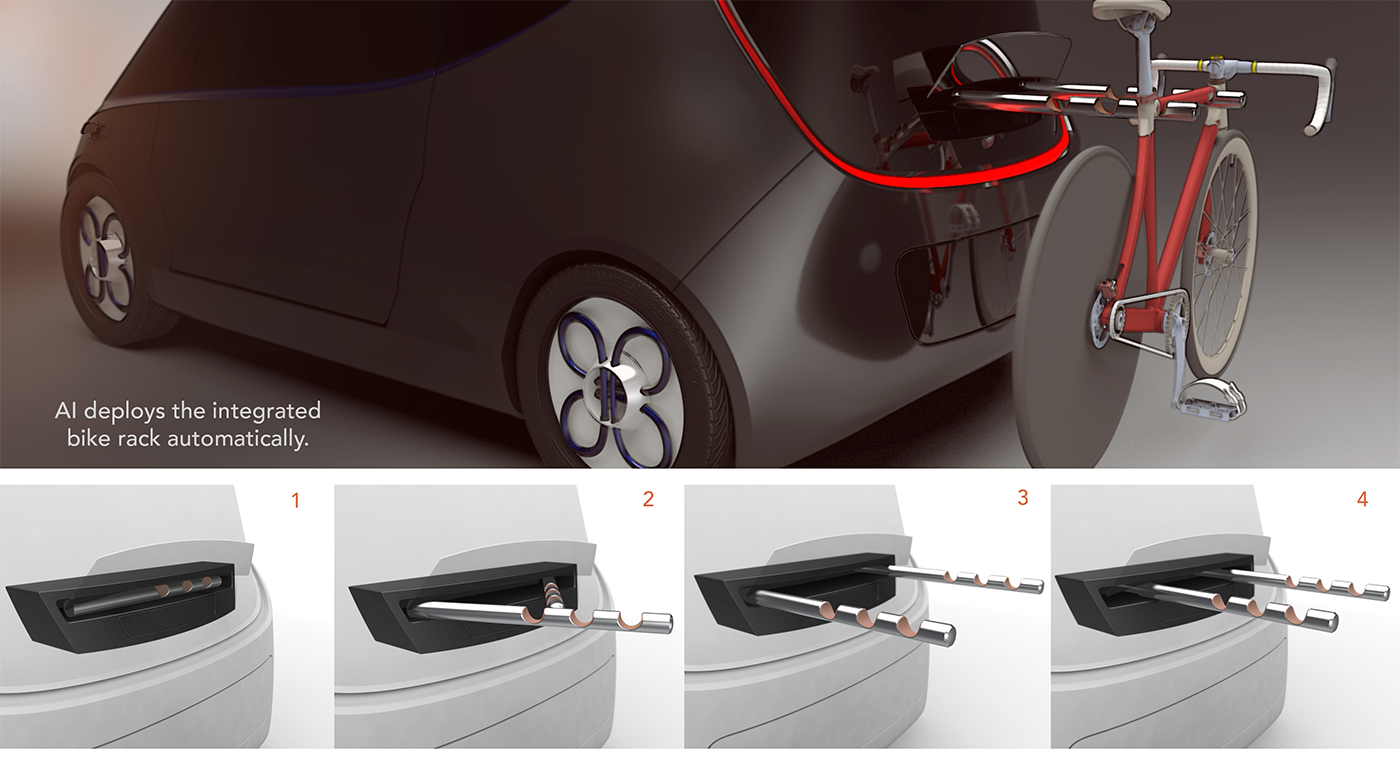 AI deploys the integrated bike rack automatically.

1

2

3

4