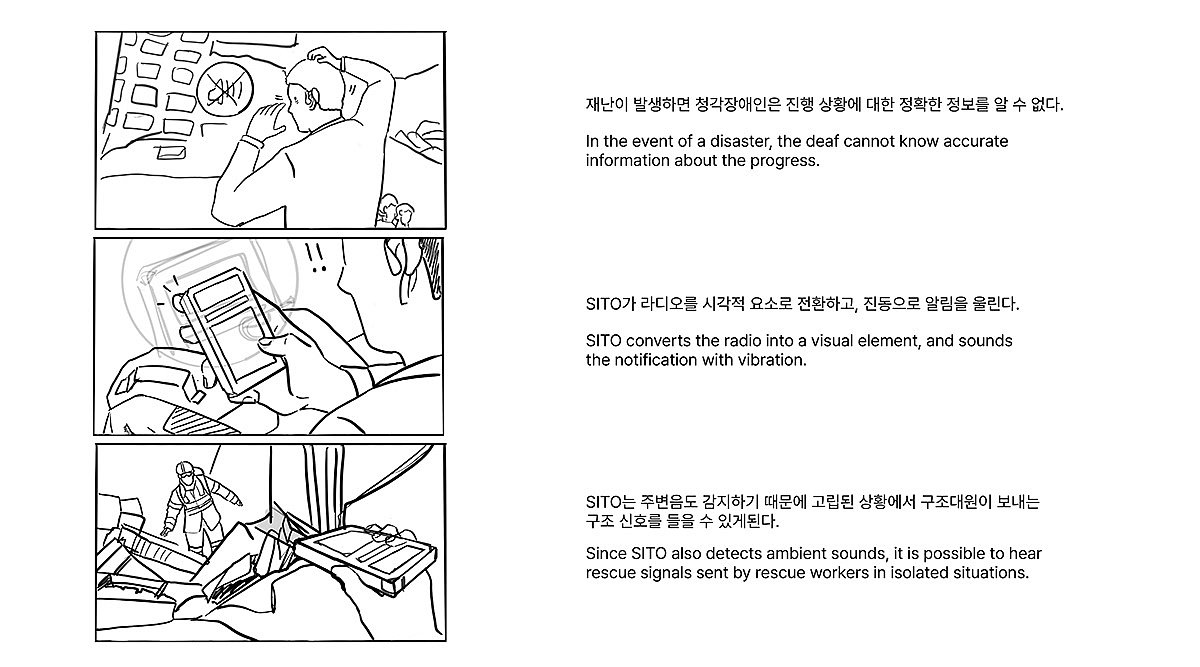 재난이 발생하면 청각장애인은 진행 상황에 대한 정확한 정보를 알 수 없다.

In the event of a disaster, the deaf cannot know accurate information about the progress.

SITO가 라디오를 시각적 요소로 전환하고, 진동으로 알림을 울린다.

SITO converts the radio into a visual element, and sounds the notification with vibration.

SITO는 주변음도 감지하기 때문에 고립된 상황에서 구조대원이 보내는 구조 신호를 들을 수 있게된다.

Since SITO also detects ambient sounds, it is possible to hear rescue signals sent by rescue workers in isolated situations.