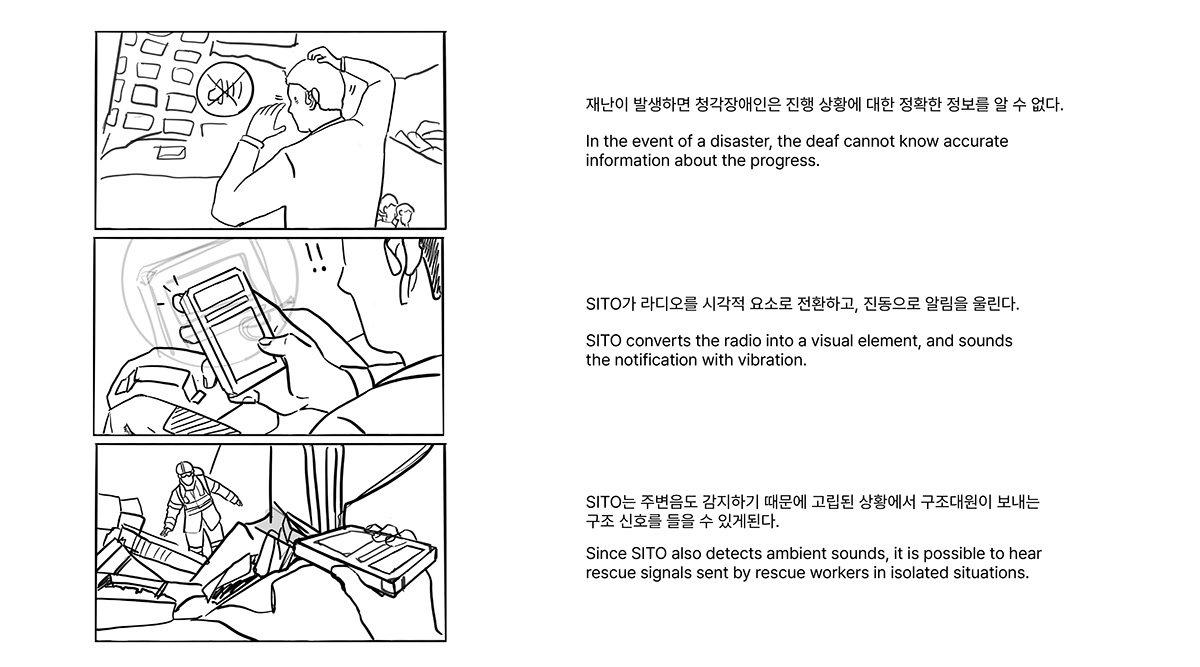 재난이 발생하면 청각장애인은 진행 상황에 대한 정확한 정보를 알 수 없다.

In the event of a disaster, the deaf cannot know accurate information about the progress.

SITO가 라디오를 시각적 요소로 전환하고, 진동으로 알림을 울린다.

SITO converts the radio into a visual element, and sounds the notification with vibration.

SITO는 주변음도 감지하기 때문에 고립된 상황에서 구조대원이 보내는 구조 신호를 들을 수 있게된다.

Since SITO also detects ambient sounds, it is possible to hear rescue signals sent by rescue workers in isolated situations.