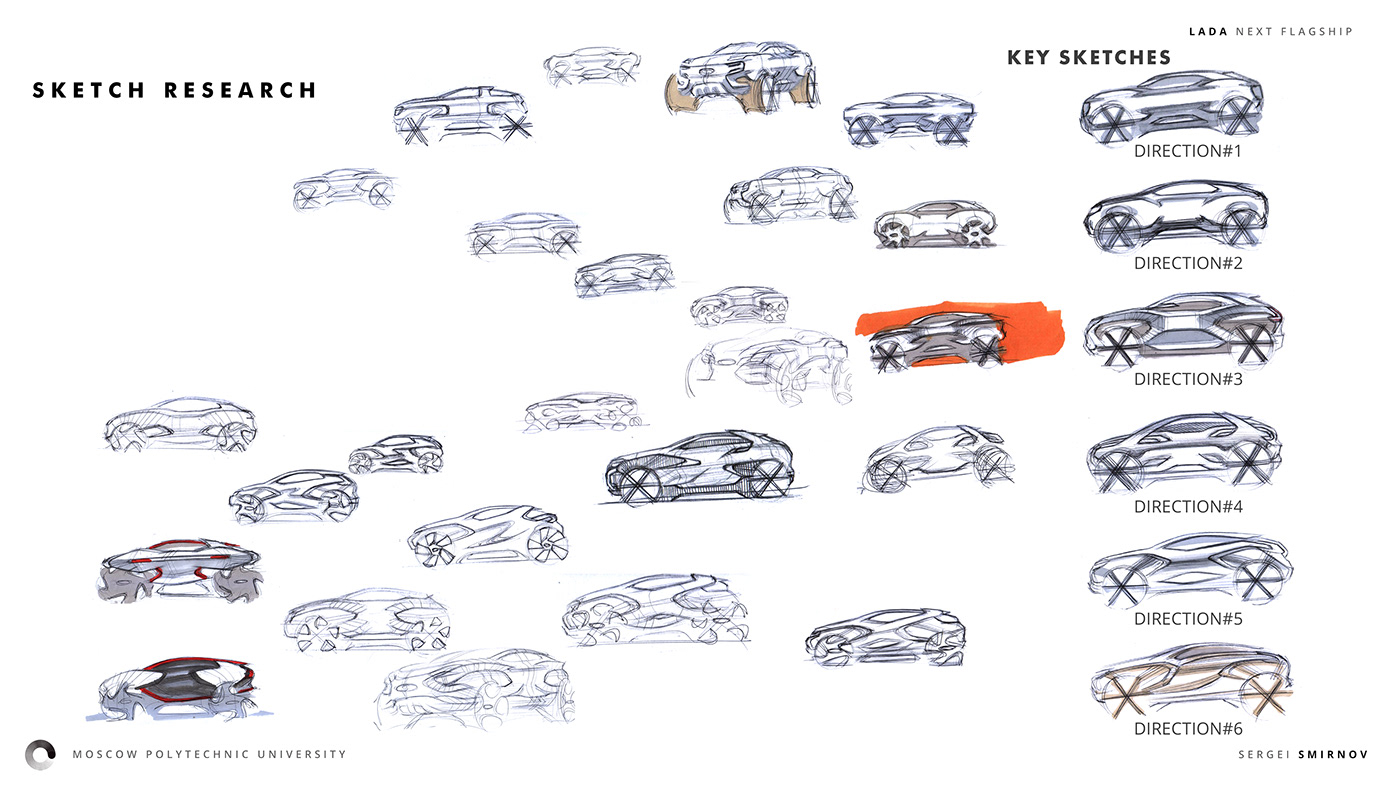 LADA NEXT FLAGSHIP

SKETCH RESEARCH

KEY SKETCHES

DIRECTION#1

DIRECTION#2

DIRECTION#3

DIRECTION#4

DIRECTION#5

DIRECTION#6

MOSCOW POLYTECHNIC UNIVERSITY

SERGEI SMIRNOV