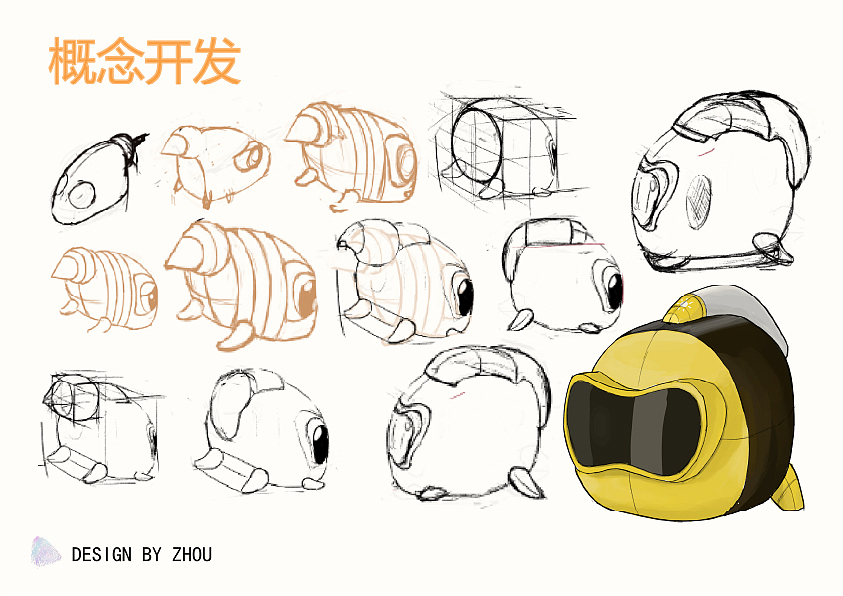 概念开发

DESIGN BY ZHOU