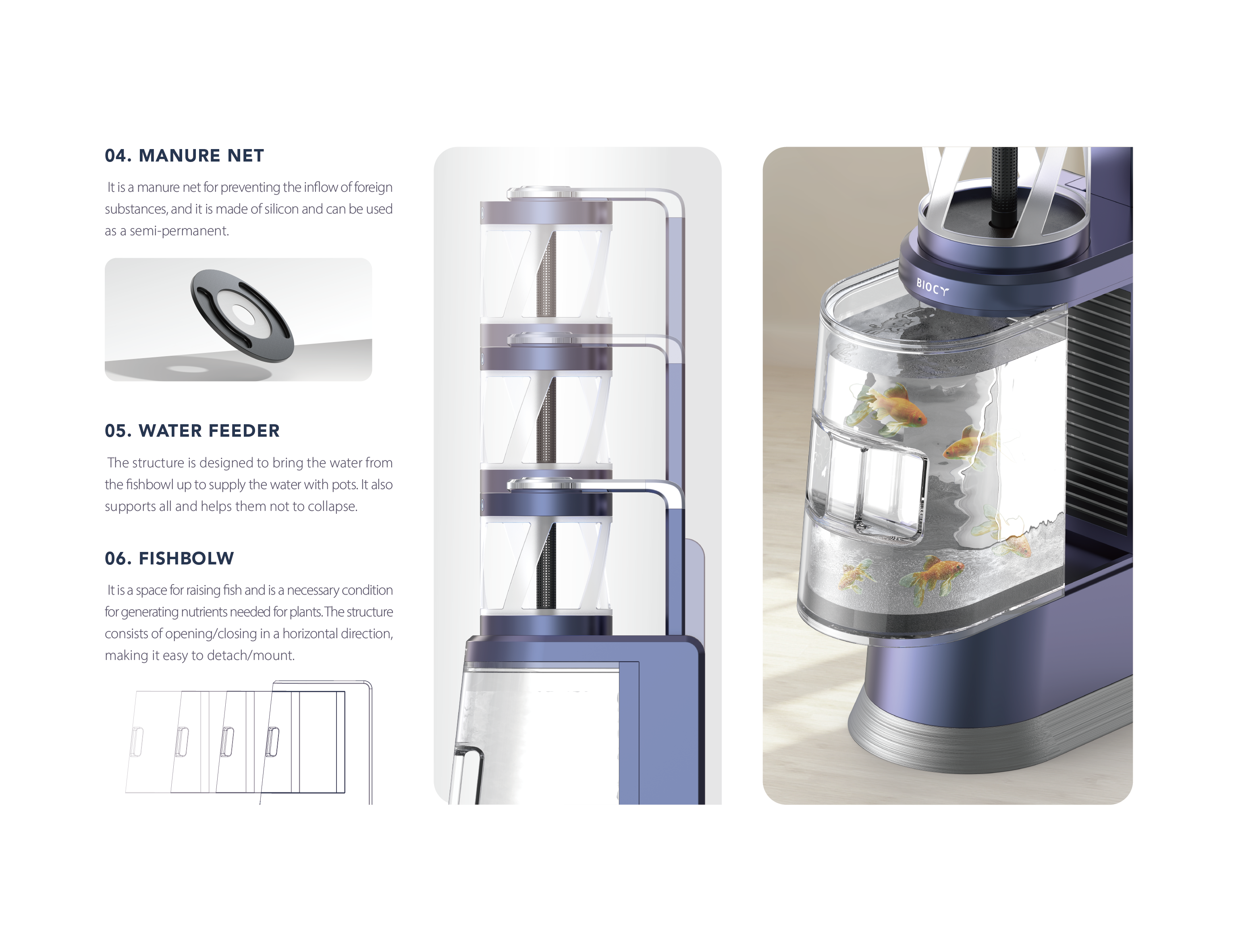 04. MANURE NET

It is a manure net for preventing the inflow of foreign substances, and it is made of silicon and can be used as a semi-permanent.

05. WATER FEEDER

The structure is designed to bring the water from the fishbowl up to supply the water with pots. It also supports all and helps them not to collapse.

06. FISHBOLW

It is a space for raising fish and is a necessary condition for generating nutrients needed for plants. The structure consists of opening/closing in a horizontal direction, making it easy to detach/mount.

BIOCY