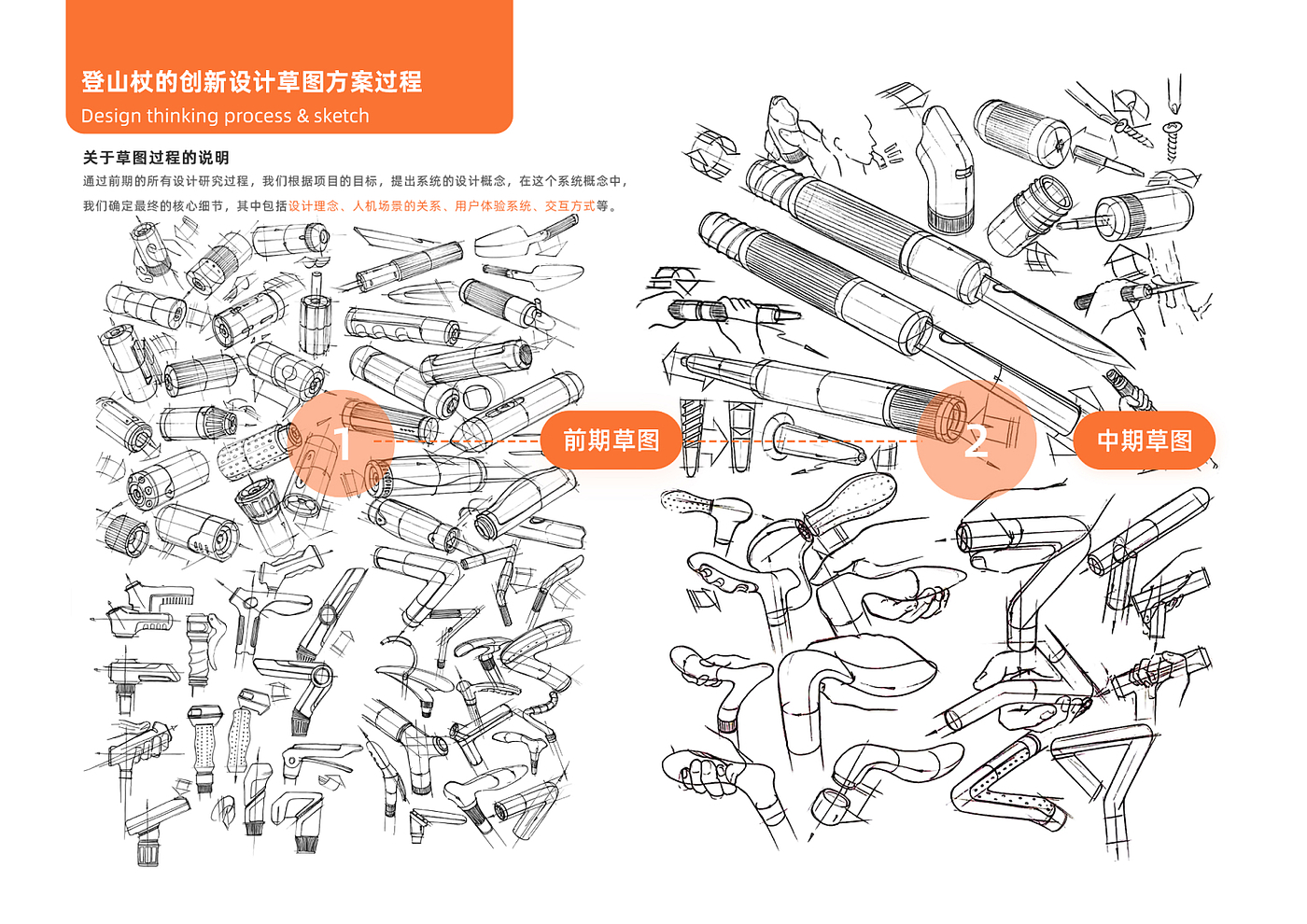 登山杖的创新设计草图方案过程
Design thinking process & sketch

关于草图过程的说明
通过前期的所有设计研究过程，我们根据项目的目标，提出系统的设计概念，在这个系统概念中，我们确定最终的核心细节，其中包括设计理念、人机场景的关系、用户体验系统、交互方式等。

1
前期草图
2
中期草图