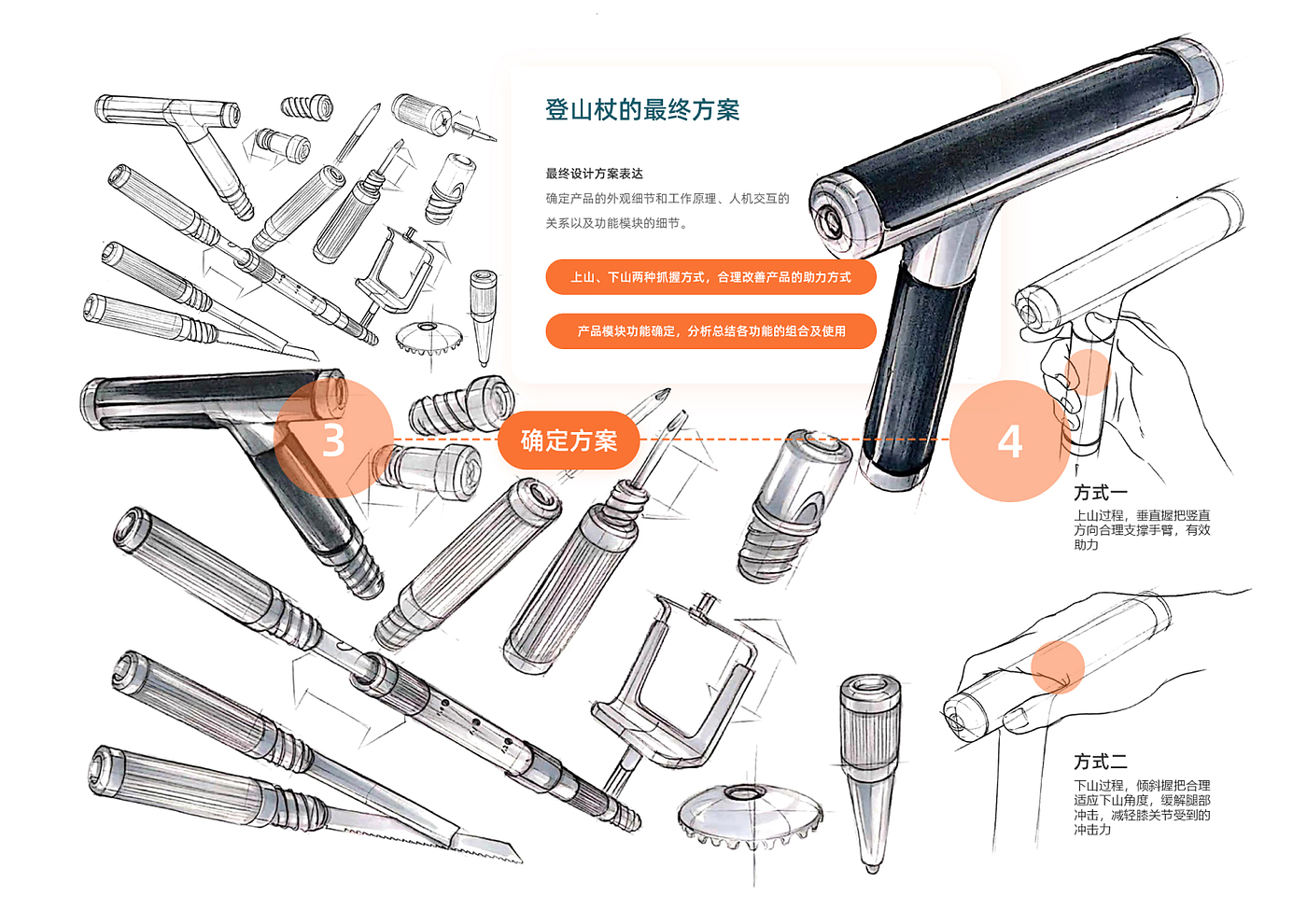 登山杖的最终方案

最终设计方案表达

确定产品的外观细节和工作原理、人机交互的关系以及功能模块的细节。

上山、下山两种抓握方式，合理改善产品的助力方式

产品模块功能确定，分析总结各功能的组合及使用

3

确定方案

4

方式一

上山过程，垂直握把竖直方向合理支撑手臂，有效助力

方式二

下山过程，倾斜握把合理适应下山角度，缓解腿部冲击，减轻膝关节受到的冲击力