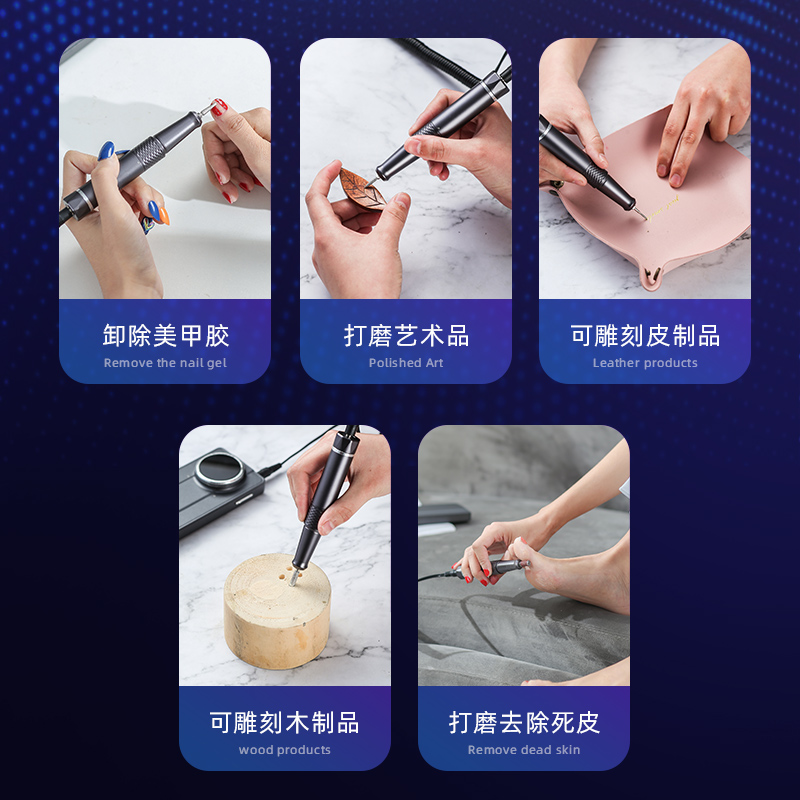 卸除美甲胶
Remove the nail gel

打磨艺术品
Polished Art

可雕刻皮制品
Leather products

可雕刻木制品
wood products

打磨去除死皮
Remove dead skin