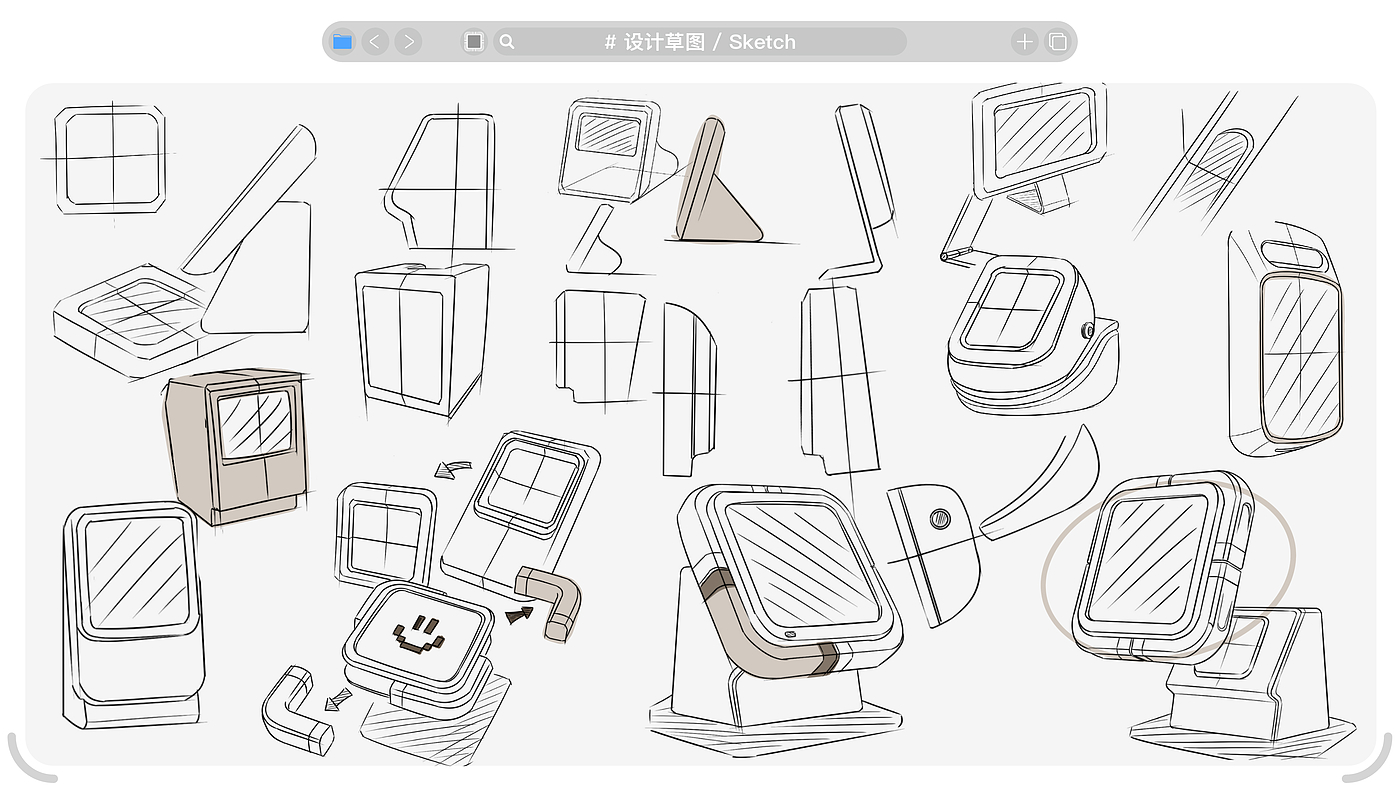 # 设计草图 / Sketch