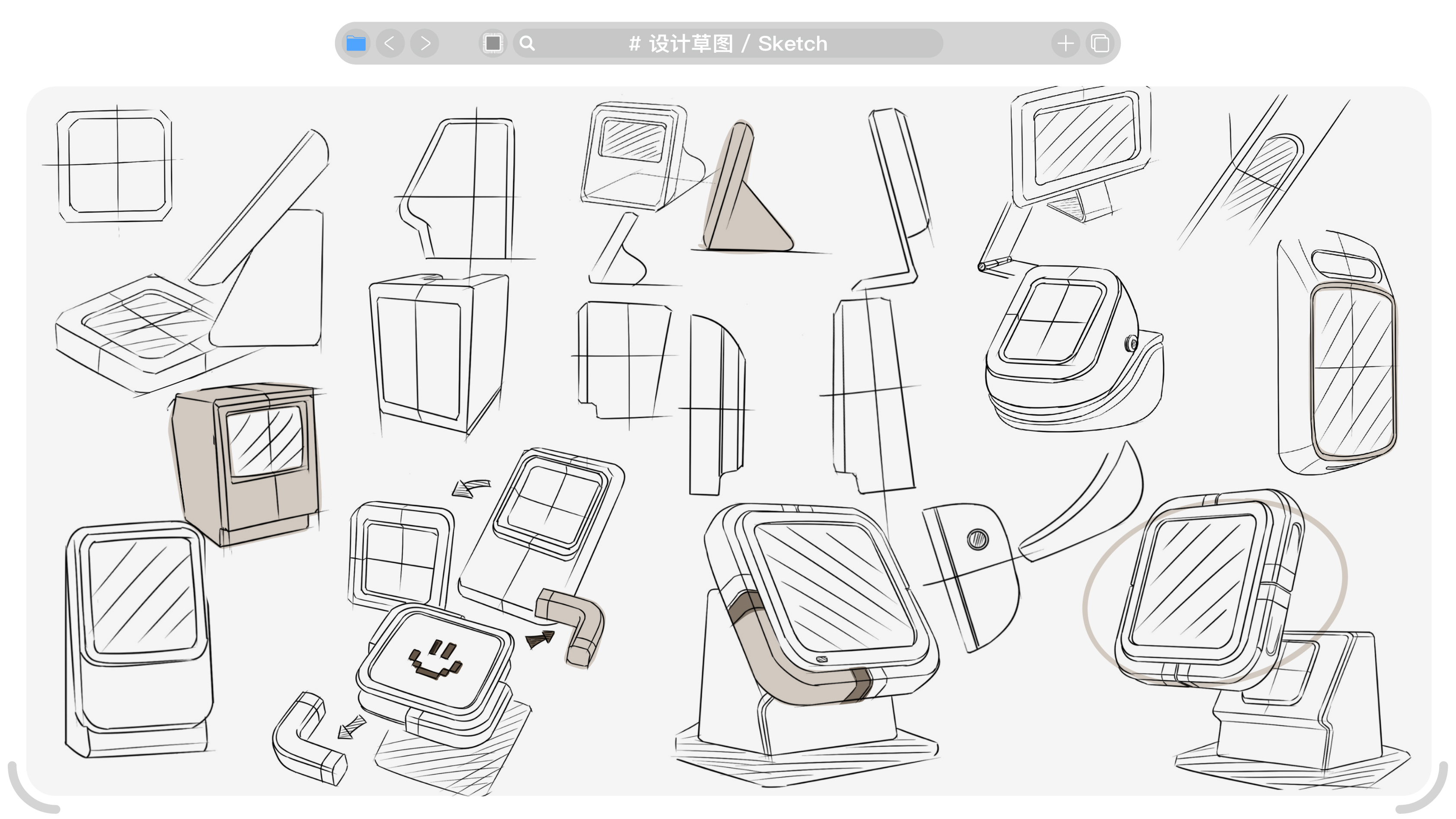 # 设计草图 / Sketch