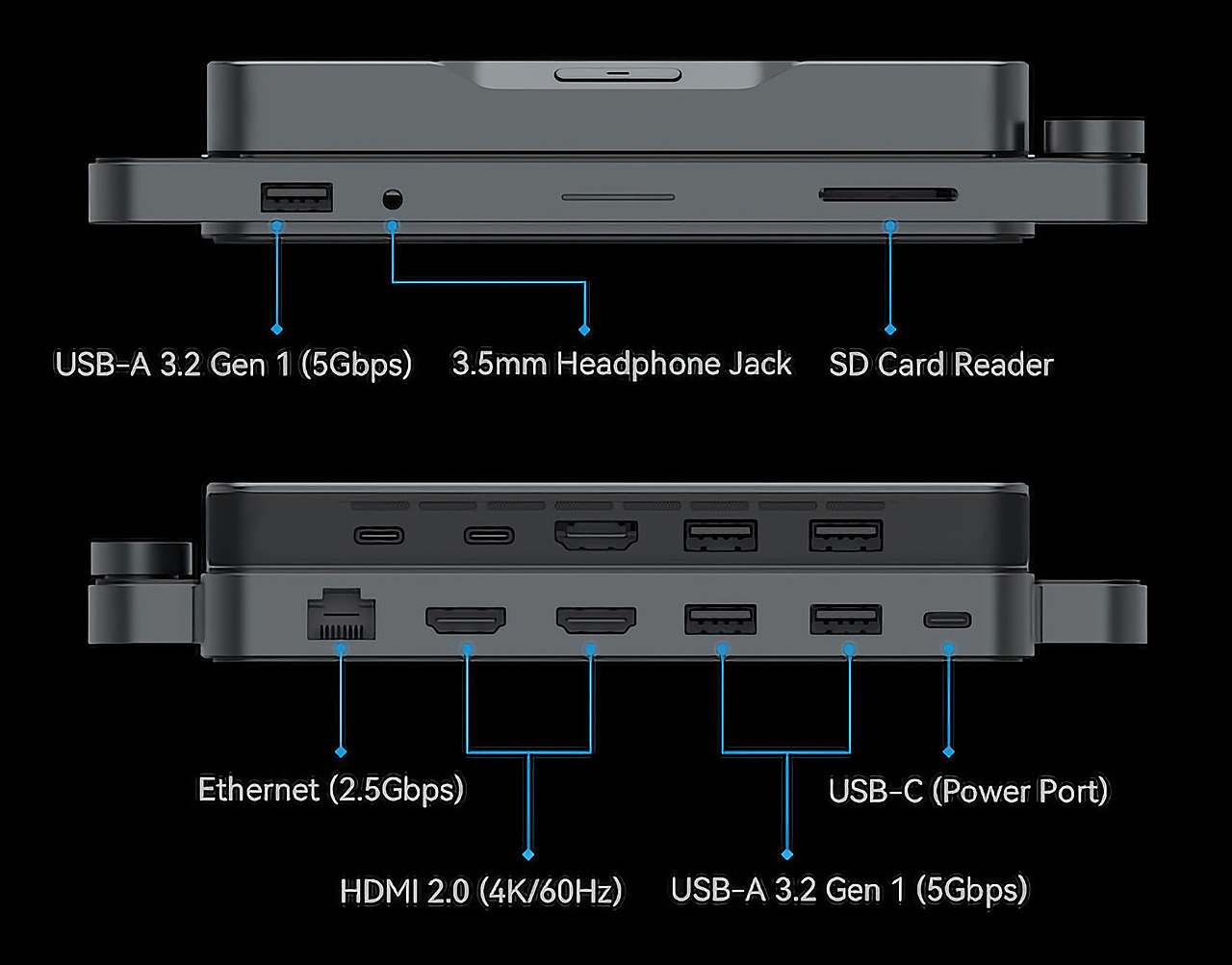 USB-A 3.2 Gen 1 (5Gbps)
3.5mm Headphone Jack
SD Card Reader

Ethernet (2.5Gbps)
USB-C (Power Port)
HDMI 2.0 (4K/60Hz)
USB-A 3.2 Gen 1 (5Gbps)