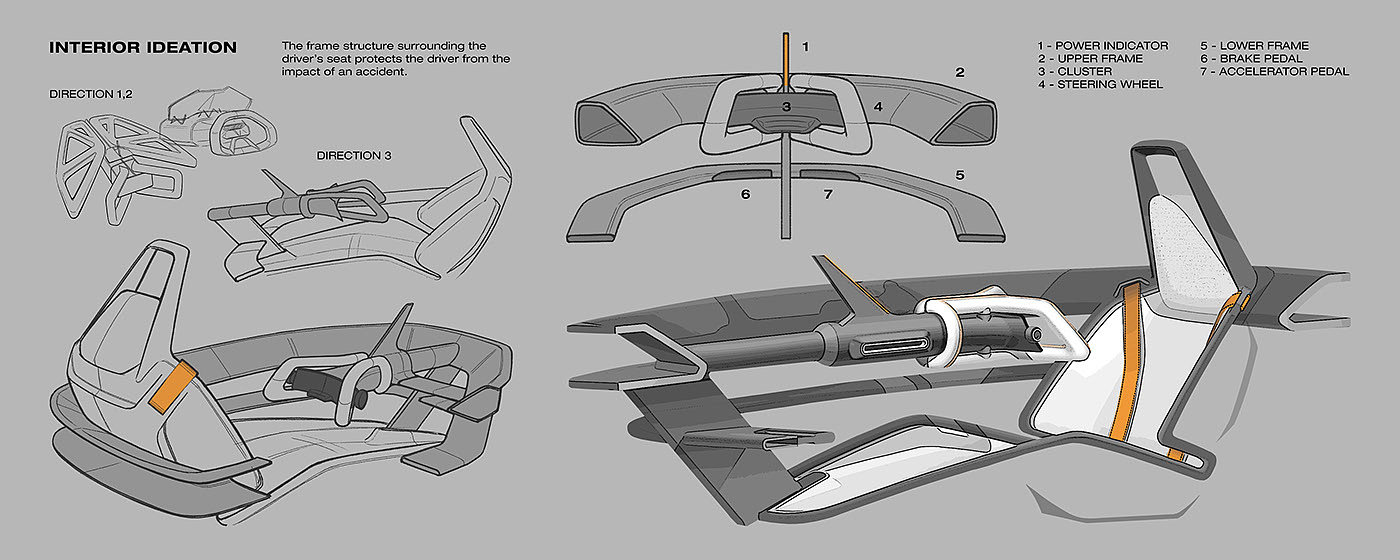 INTERIOR IDEATION

The frame structure surrounding the driver's seat protects the driver from the impact of an accident.

DIRECTION 1,2

DIRECTION 3

1

2

3

4

5

6

7

1 - POWER INDICATOR
2 - UPPER FRAME
3 - CLUSTER
4 - STEERING WHEEL

5 - LOWER FRAME
6 - BRAKE PEDAL
7 - ACCELERATOR PEDAL