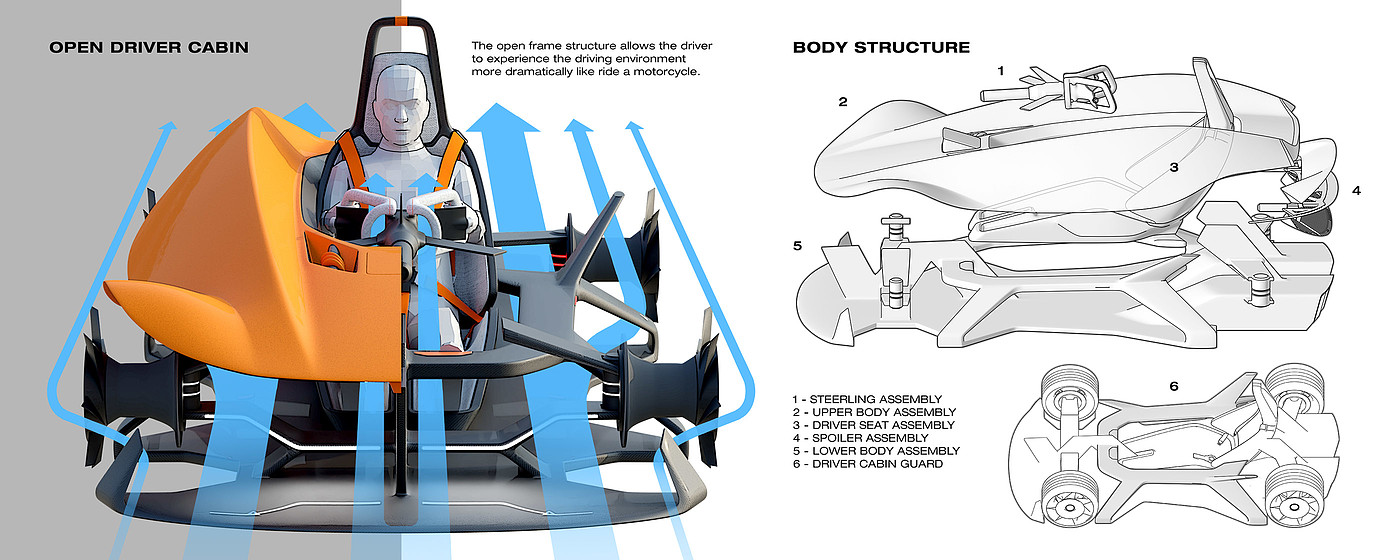 OPEN DRIVER CABIN

The open frame structure allows the driver to experience the driving environment more dramatically like ride a motorcycle.

BODY STRUCTURE

1

2

3

4

5

6

1 - STEERLING ASSEMBLY
2 - UPPER BODY ASSEMBLY
3 - DRIVER SEAT ASSEMBLY
4 - SPOILER ASSEMBLY
5 - LOWER BODY ASSEMBLY
6 - DRIVER CABIN GUARD