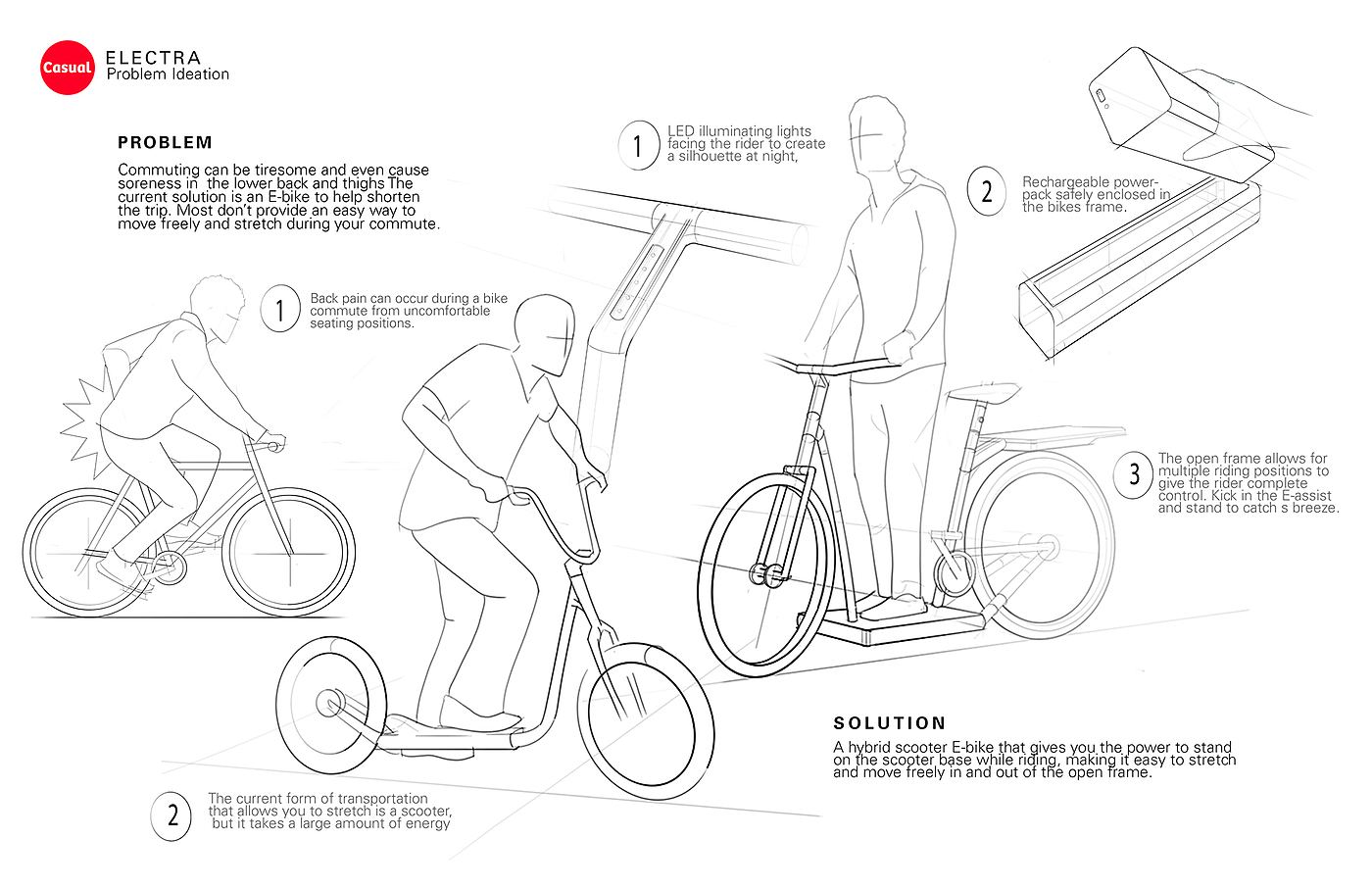 Casual

ELECTRA
Problem Ideation

PROBLEM

Commuting can be tiresome and even cause soreness in the lower back and thighs The current solution is an E-bike to help shorten the trip. Most don't provide an easy way to move freely and stretch during your commute.

1 Back pain can occur during a bike commute from uncomfortable seating positions.

2 The current form of transportation that allows you to stretch is a scooter, but it takes a large amount of energy

1 LED illuminating lights facing the rider to create a silhouette at night,

2 Rechargeable power-pack safely enclosed in the bikes frame.

3 The open frame allows for multiple riding positions to give the rider complete control. Kick in the E-assist and stand to catch s breeze.

SOLUTION

A hybrid scooter E-bike that gives you the power to stand on the scooter base while riding, making it easy to stretch and move freely in and out of the open frame.