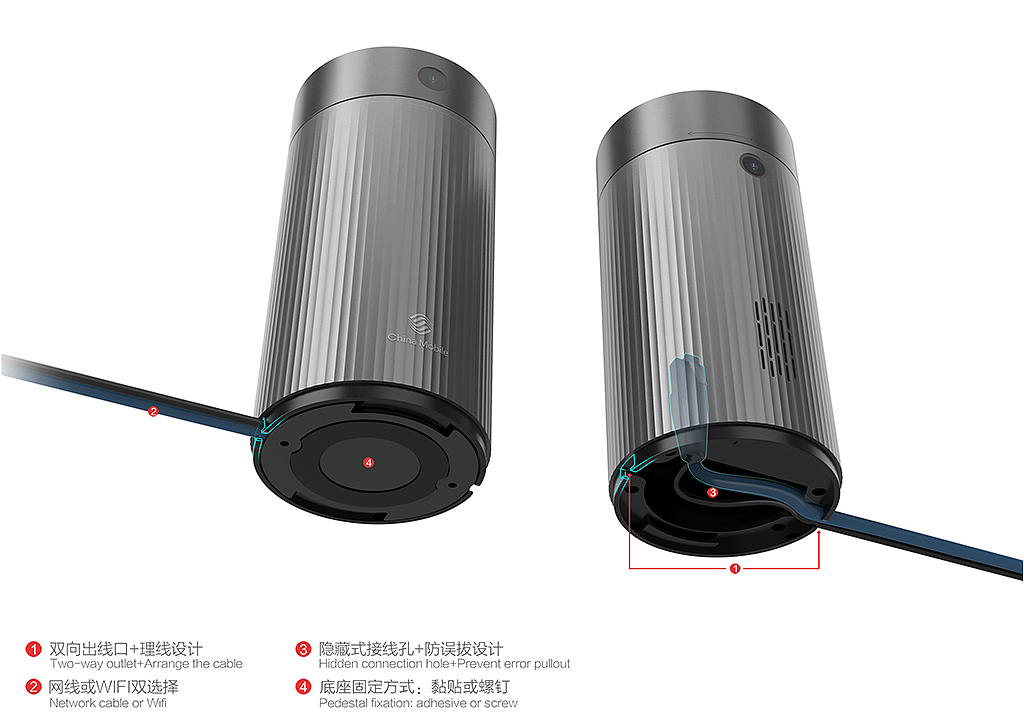 China Mobile

2

4

3

1

1 双向出线口+理线设计
Two-way outlet+Arrange the cable

2 网线或WIFI双选择
Network cable or Wifi

3 隐藏式接线孔+防误拔设计
Hidden connection hole+Prevent error pullout

4 底座固定方式：黏贴或螺钉
Pedestal fixation: adhesive or screw