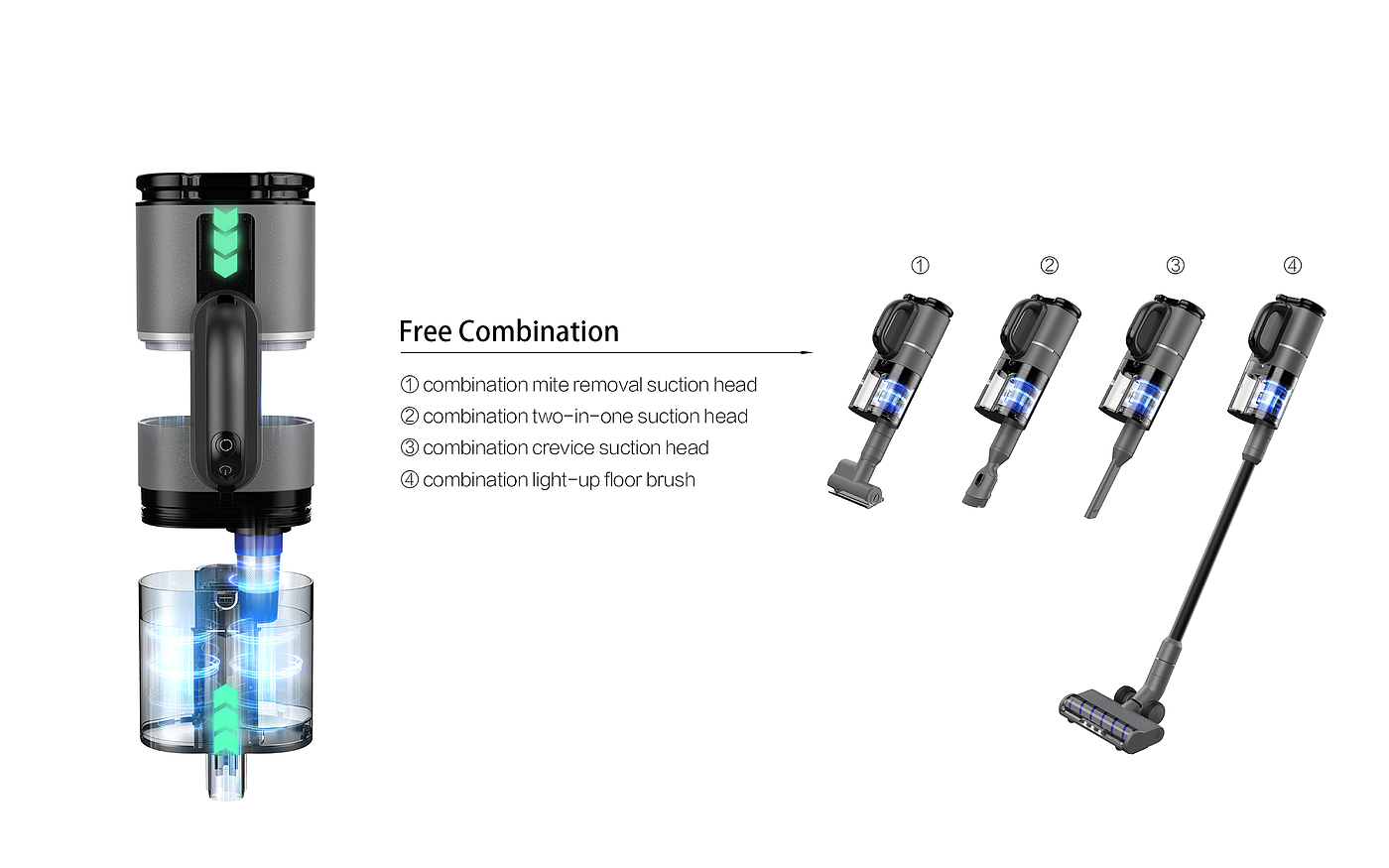 Free Combination

① combination mite removal suction head
② combination two-in-one suction head
③ combination crevice suction head
④ combination light-up floor brush

①
②
③
④