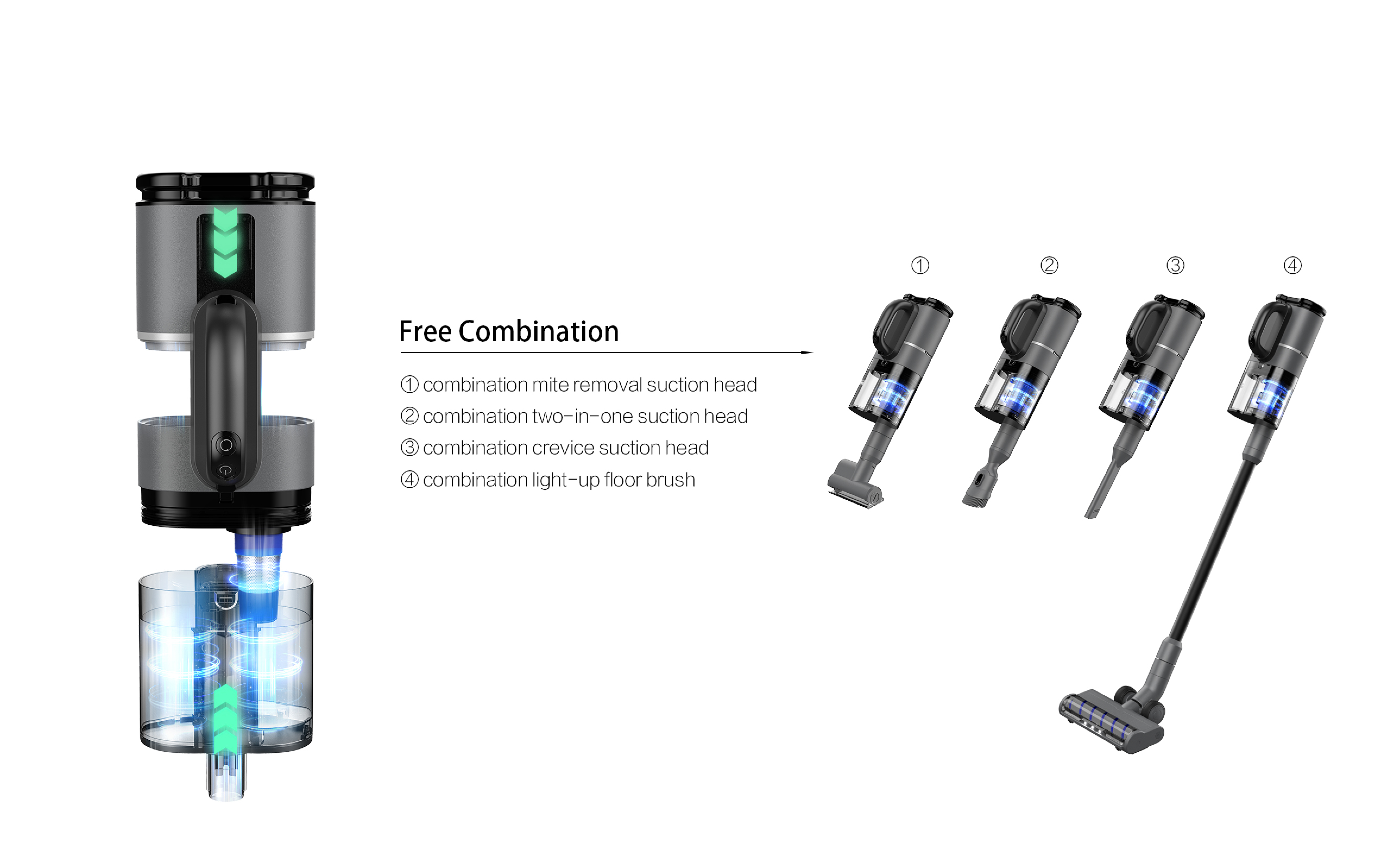 Free Combination

① combination mite removal suction head
② combination two-in-one suction head
③ combination crevice suction head
④ combination light-up floor brush

① ② ③ ④