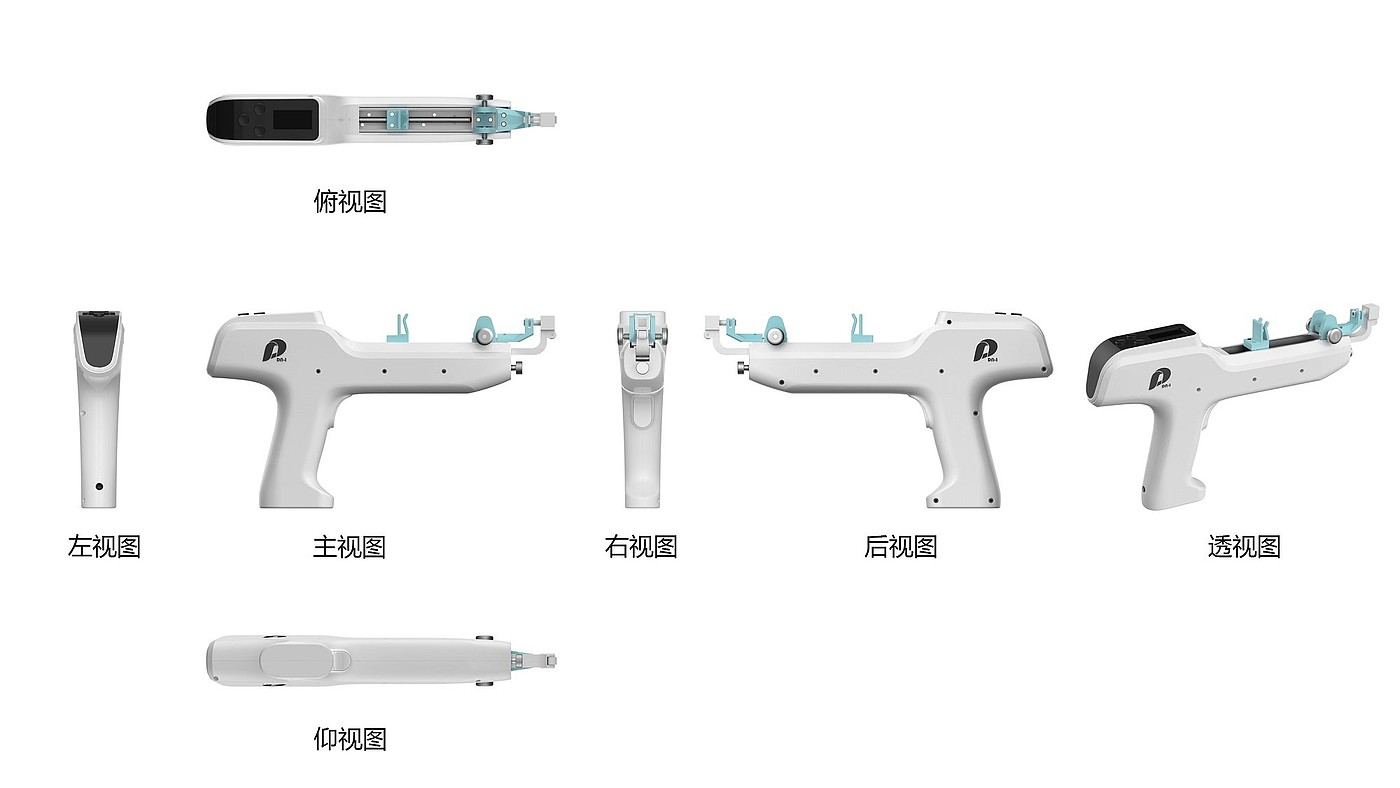 俯视图

左视图

主视图

右视图

后视图

透视图

仰视图