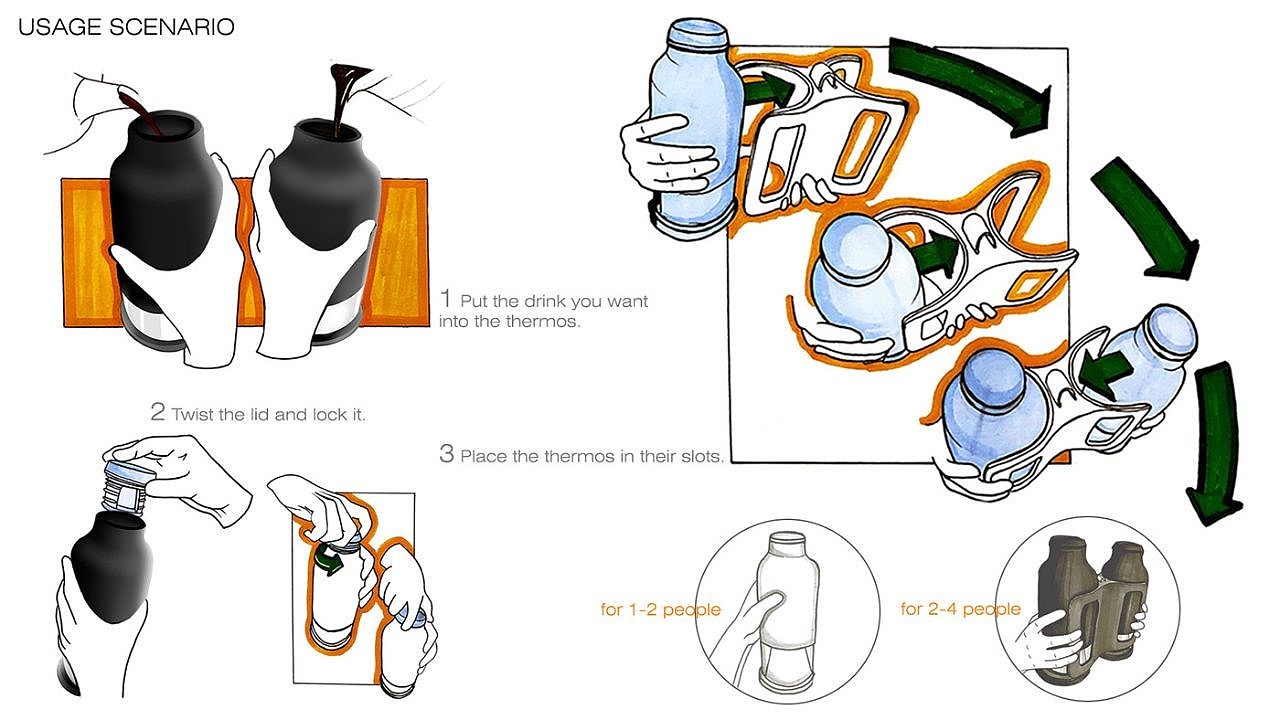 USAGE SCENARIO

1 Put the drink you want into the thermos.

2 Twist the lid and lock it.

3 Place the thermos in their slots.

for 1-2 people

for 2-4 people