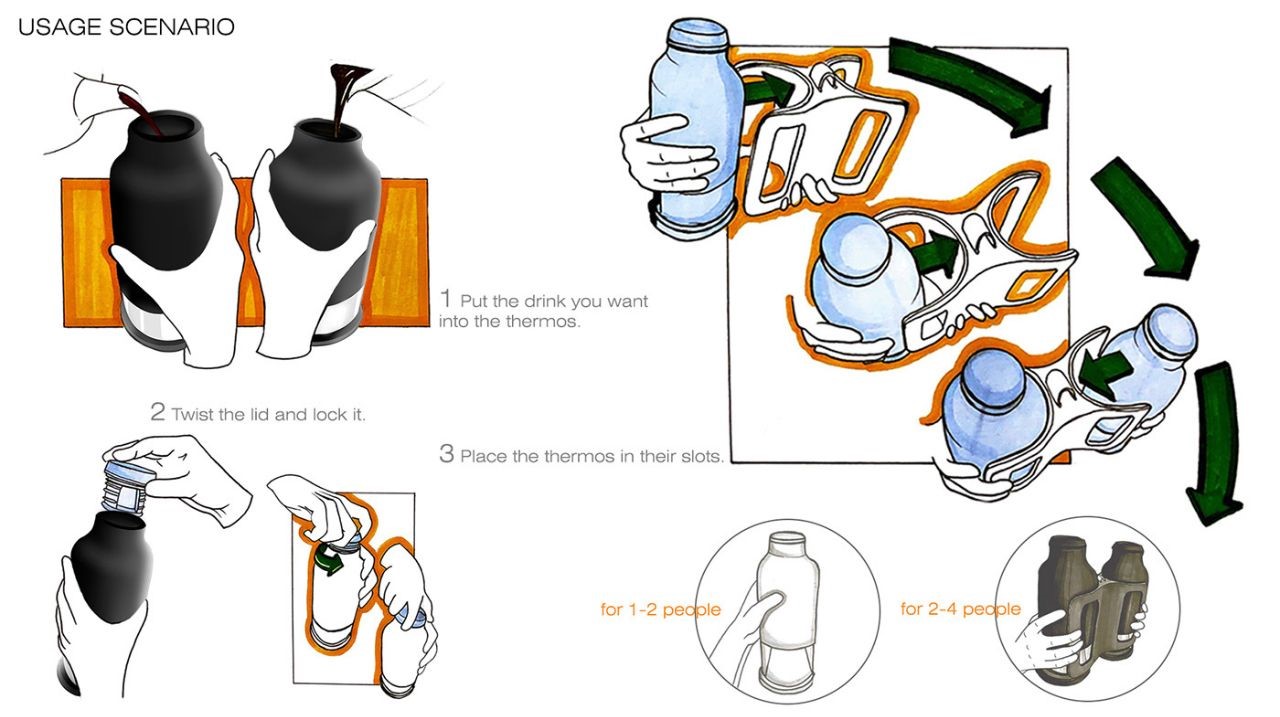 USAGE SCENARIO

1 Put the drink you want into the thermos.

2 Twist the lid and lock it.

3 Place the thermos in their slots.

for 1-2 people

for 2-4 people