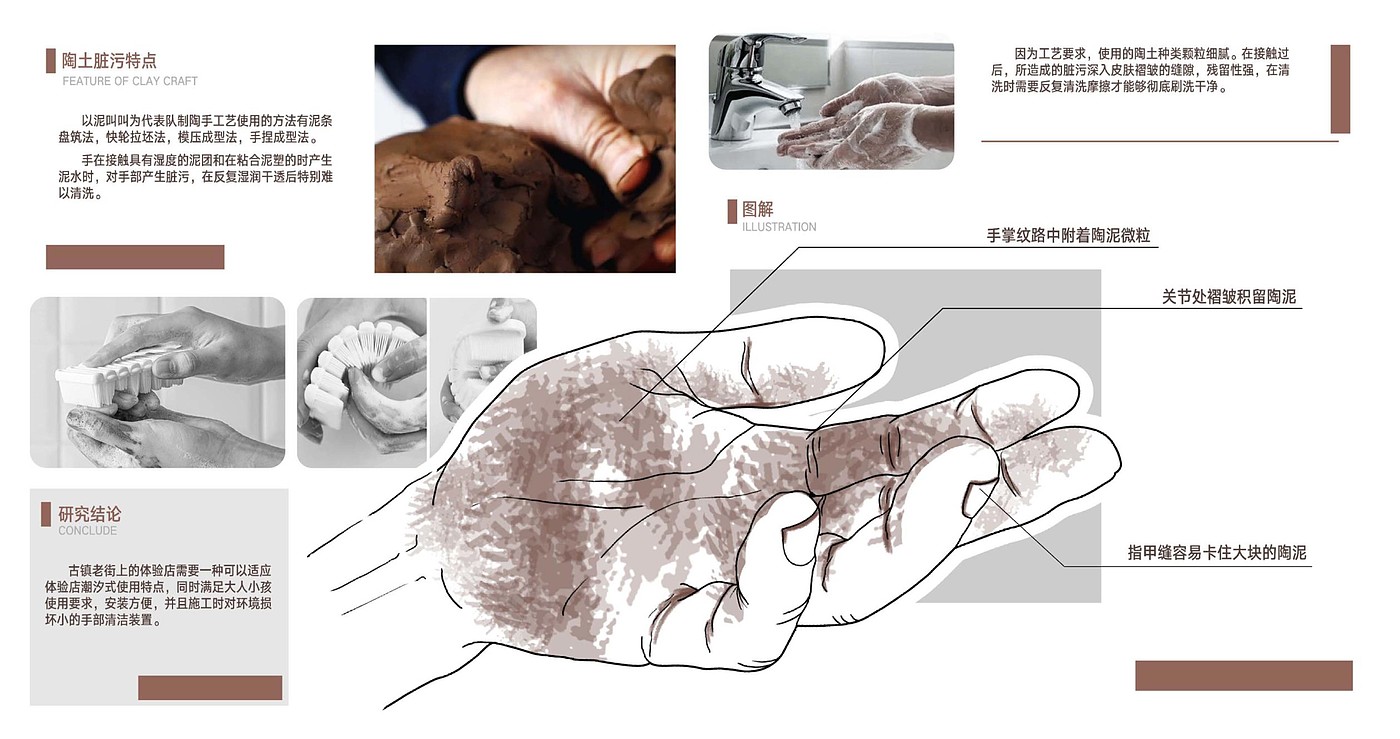 陶土脏污特点
FEATURE OF CLAY CRAFT

以泥叫叫为代表队制陶手工艺使用的方法有泥条盘筑法，快轮拉坯法，模压成型法，手捏成型法。

手在接触具有湿度的泥团和在粘合泥塑的时产生泥水时，对手部产生脏污，在反复湿润干透后特别难以清洗。

因为工艺要求，使用的陶土种类颗粒细腻。在接触过后，所造成的脏污深入皮肤褶皱的缝隙，残留性强，在清洗时需要反复清洗摩擦才能够彻底刷洗干净。

图解
ILLUSTRATION

手掌纹路中附着陶泥微粒

关节处褶皱积留陶泥

指甲缝容易卡住大块的陶泥

研究结论
CONCLUDE

古镇老街上的体验店需要一种可以适应体验店潮汐式使用特点，同时满足大人小孩使用要求，安装方便，并且施工时对环境损坏小的手部清洁装置。