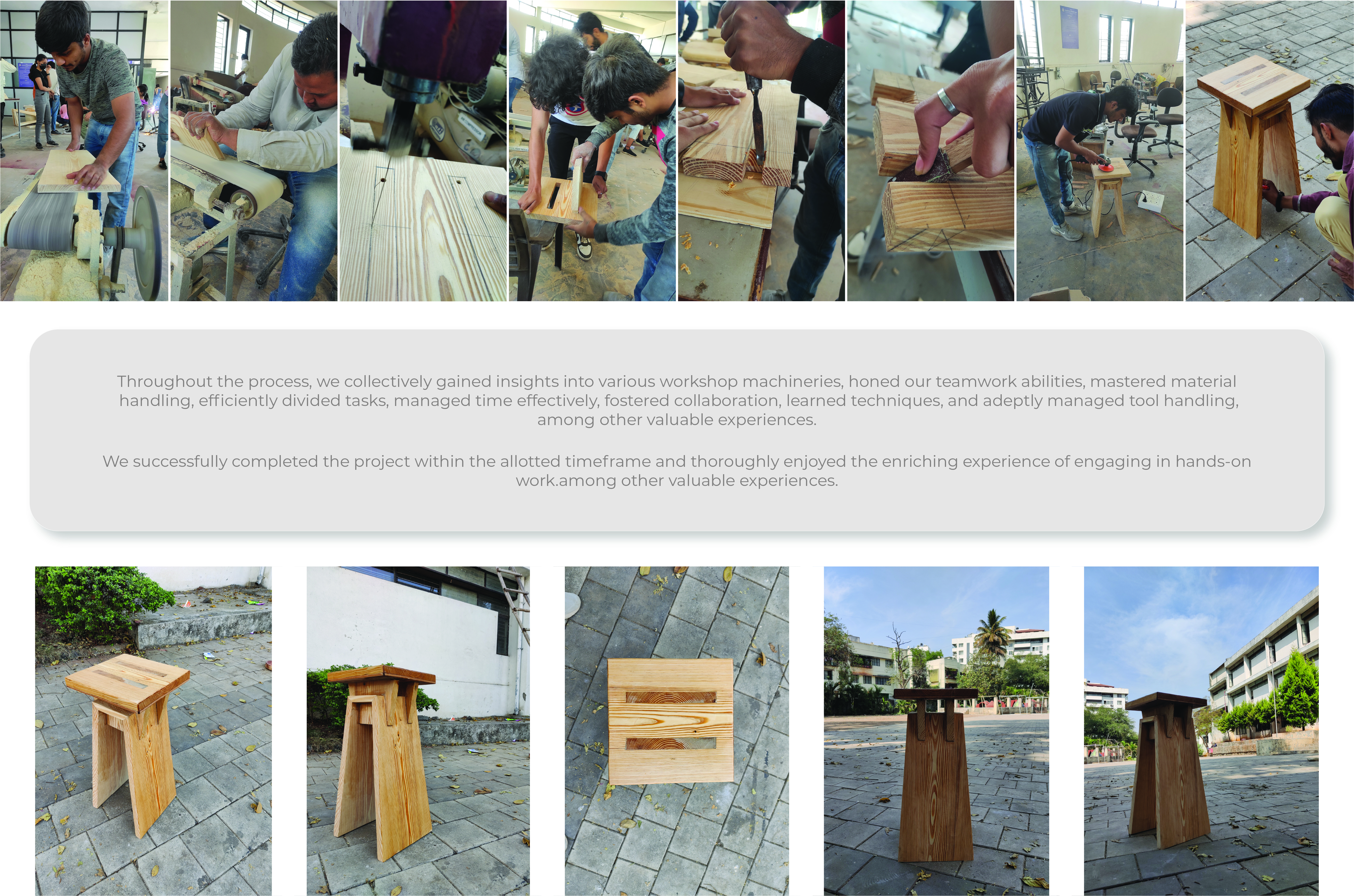 Throughout the process, we collectively gained insights into various workshop machineries, honed our teamwork abilities, mastered material handling, efficiently divided tasks, managed time effectively, fostered collaboration, learned techniques, and adeptly managed tool handling, among other valuable experiences.

We successfully completed the project within the allotted timeframe and thoroughly enjoyed the enriching experience of engaging in hands-on work.among other valuable experiences.