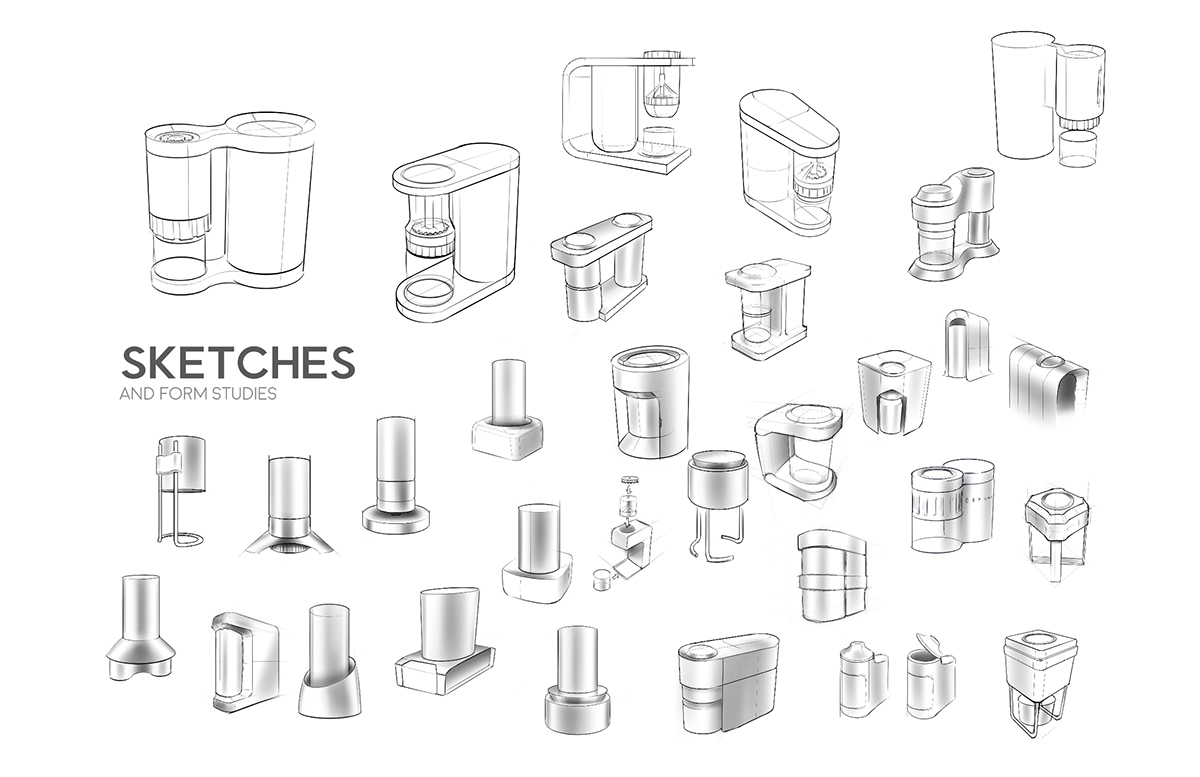 SKETCHES
AND FORM STUDIES