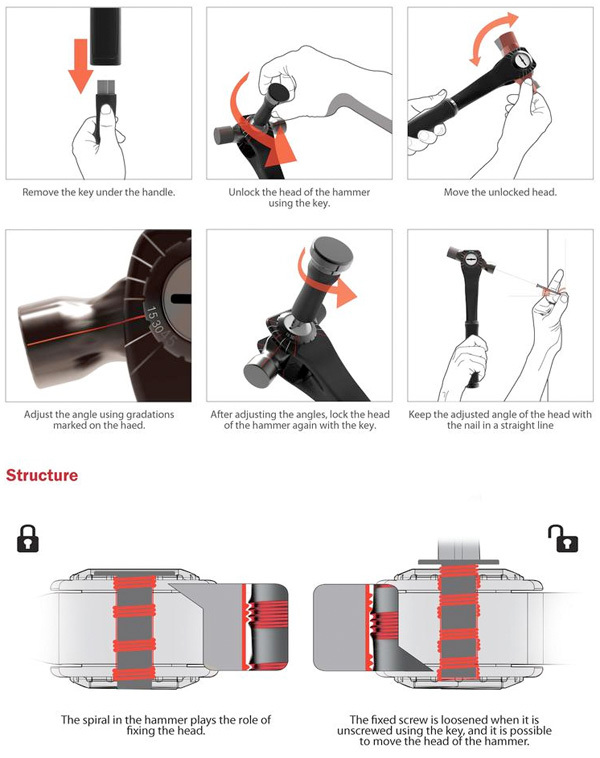 Remove the key under the handle.

Unlock the head of the hammer using the key.

Move the unlocked head.

15 30 45

Adjust the angle using gradations marked on the haed.

After adjusting the angles, lock the head of the hammer again with the key.

Keep the adjusted angle of the head with the nail in a straight line

Structure

The spiral in the hammer plays the role of fixing the head.

The fixed screw is loosened when it is unscrewed using the key, and it is possible to move the head of the hammer.