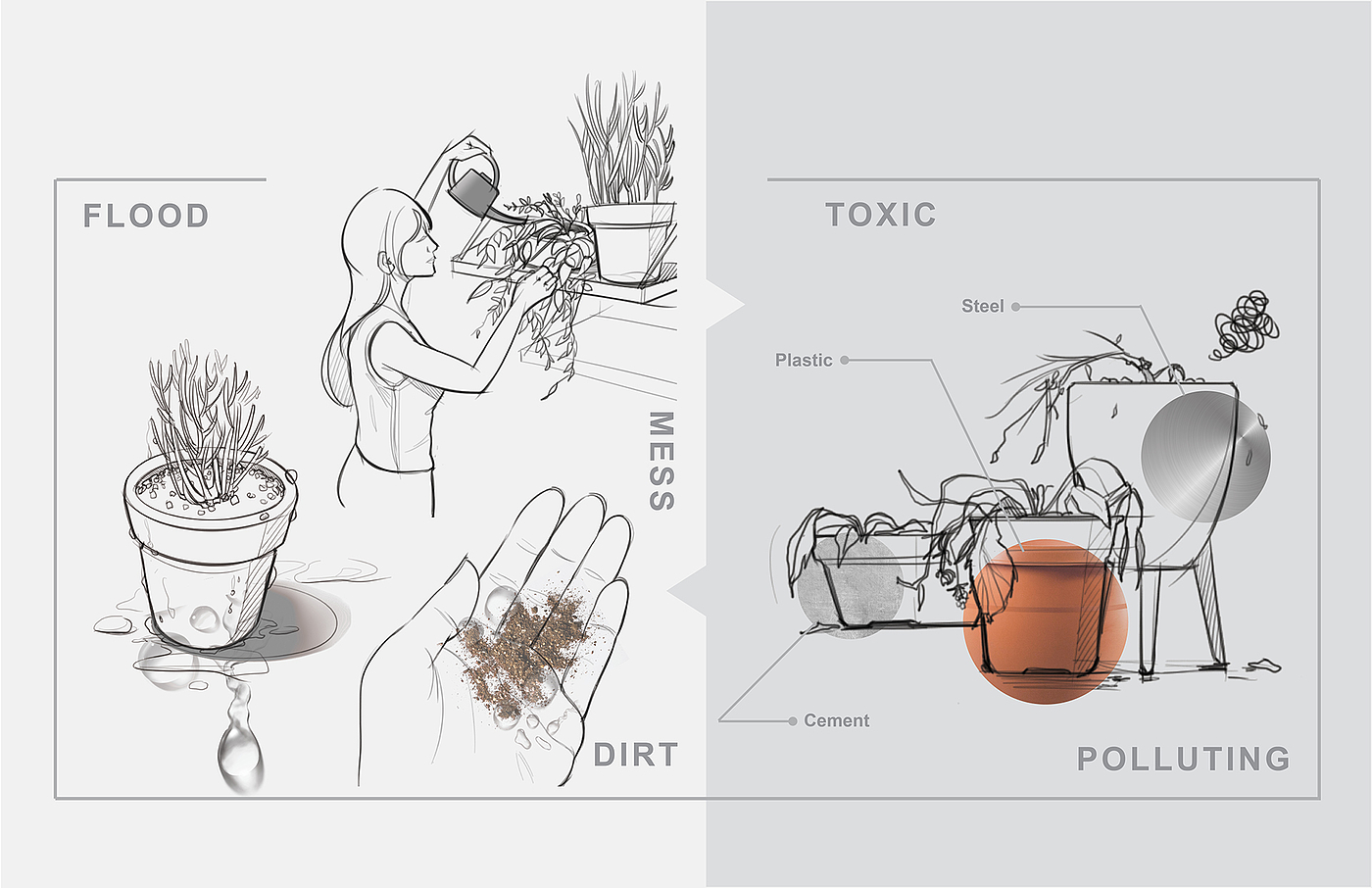 FLOOD

MESS

DIRT

TOXIC

Steel

Plastic

Cement

POLLUTING