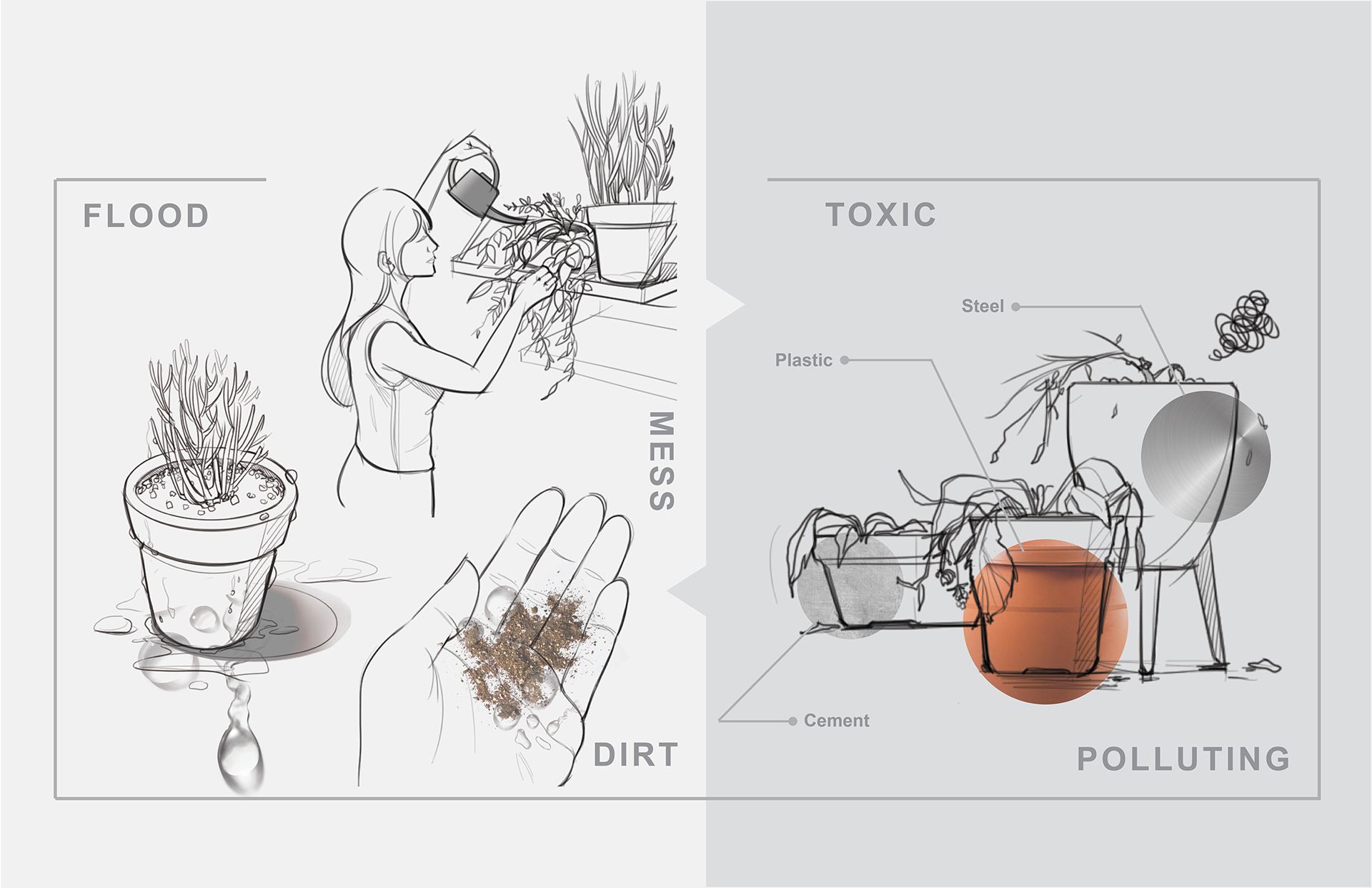 FLOOD

MESS

DIRT

TOXIC

Steel

Plastic

Cement

POLLUTING