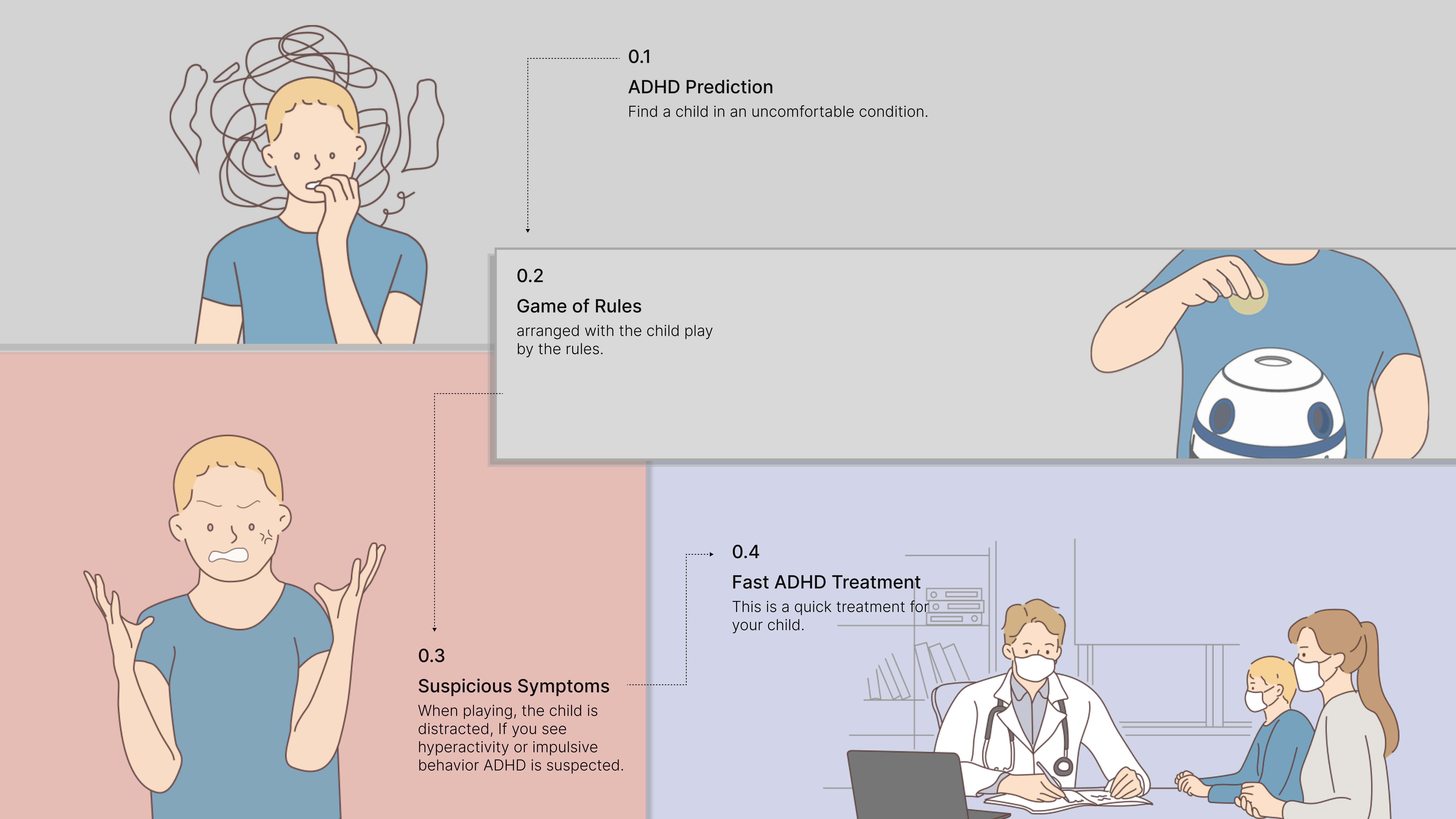 0.1

ADHD Prediction

Find a child in an uncomfortable condition.

0.2

Game of Rules

arranged with the child play by the rules.

0.3

Suspicious Symptoms

When playing, the child is distracted, If you see hyperactivity or impulsive behavior ADHD is suspected.

0.4

Fast ADHD Treatment

This is a quick treatment for your child.