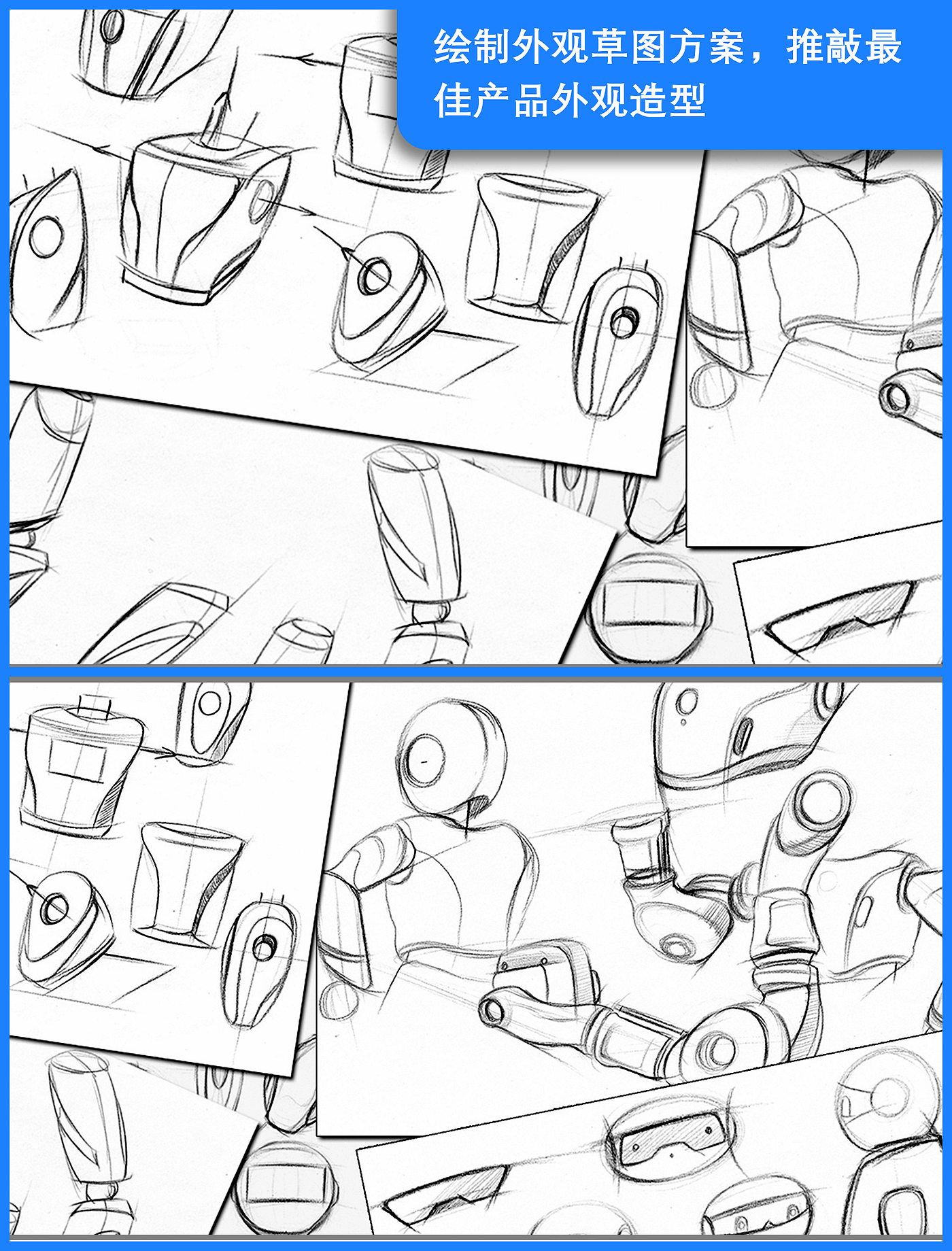 绘制外观草图方案，推敲最佳产品外观造型