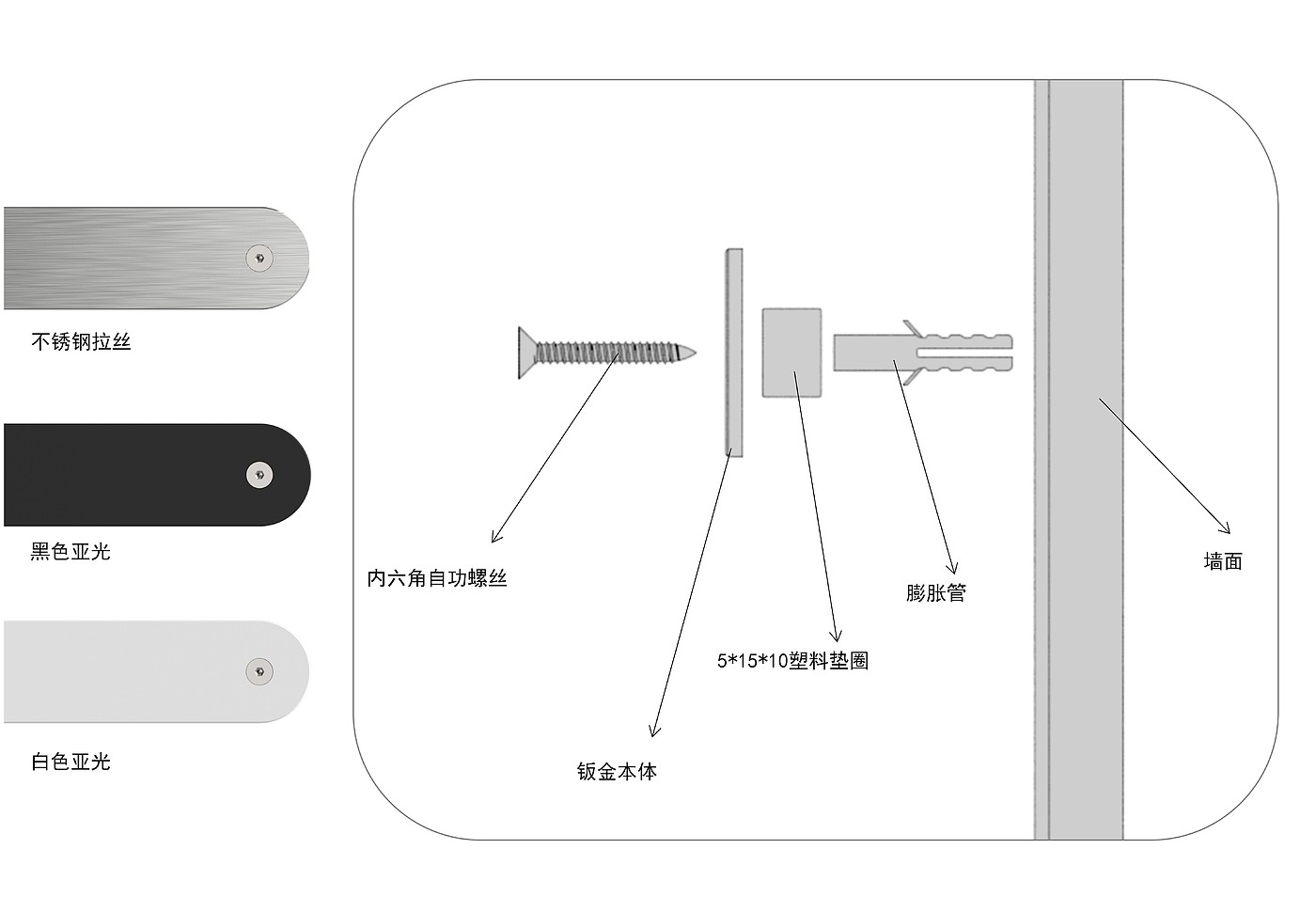 不锈钢拉丝

黑色亚光

白色亚光

内六角自功螺丝

钣金本体

5*15*10塑料垫圈

膨胀管

墙面