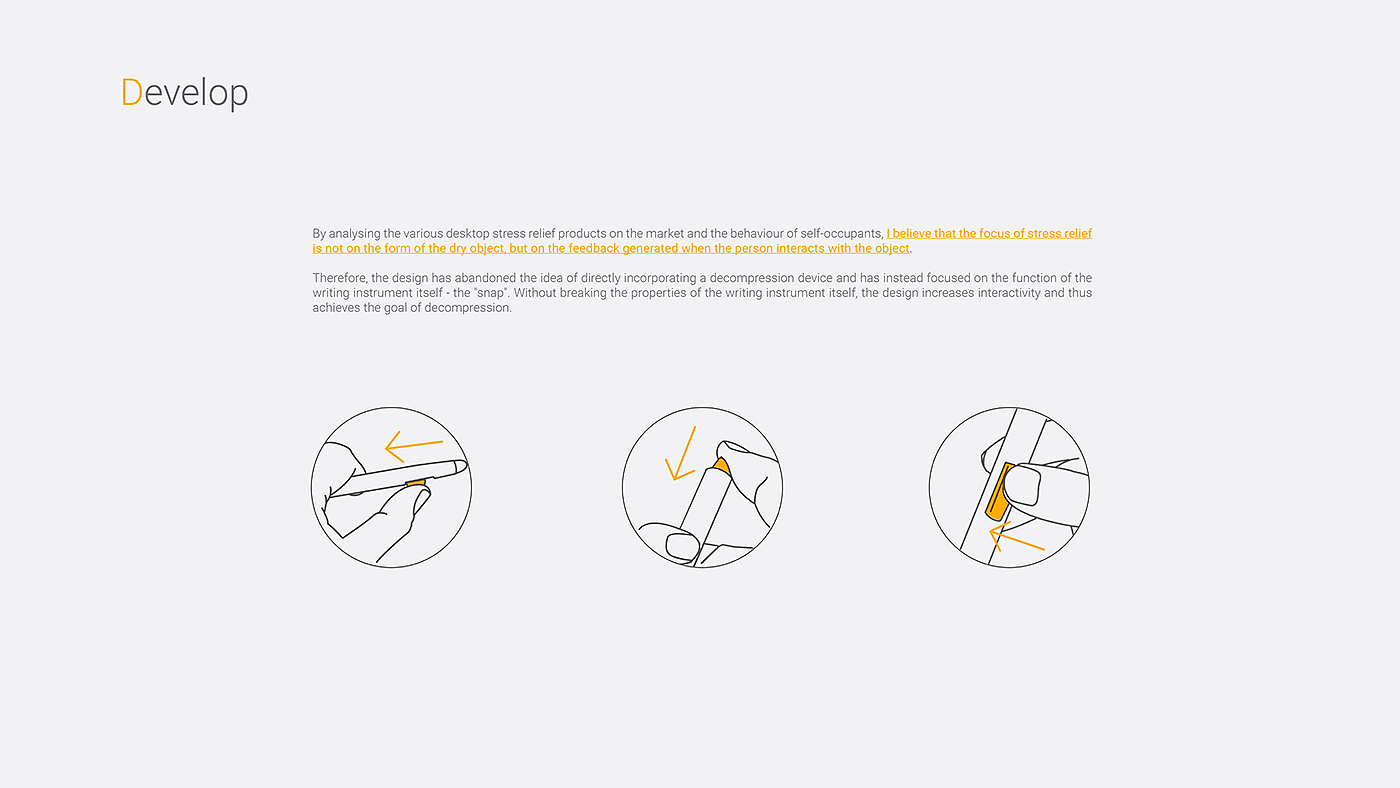 Develop

By analysing the various desktop stress relief products on the market and the behaviour of self-occupants, I believe that the focus of stress relief is not on the form of the dry object, but on the feedback generated when the person interacts with the object.

Therefore, the design has abandoned the idea of directly incorporating a decompression device and has instead focused on the function of the writing instrument itself - the "snap". Without breaking the properties of the writing instrument itself, the design increases interactivity and thus achieves the goal of decompression.