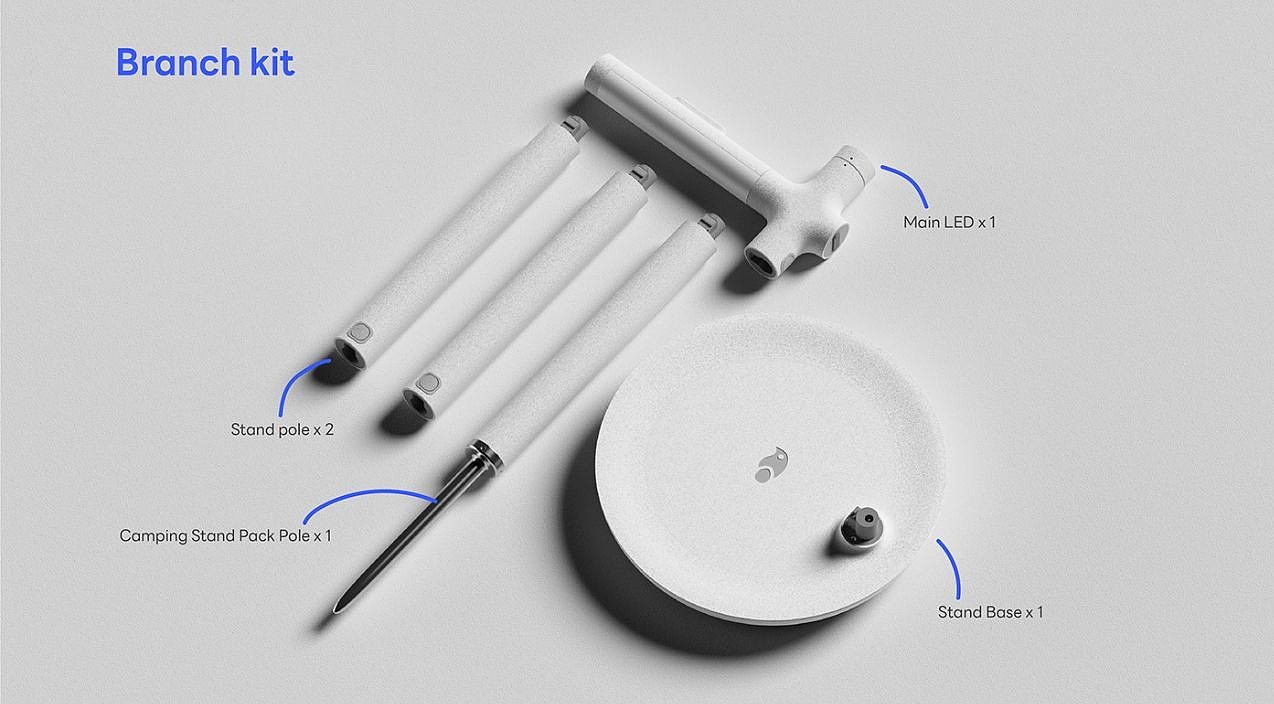 Branch kit

Main LED x 1

Stand pole x 2

Camping Stand Pack Pole x 1

Stand Base x 1