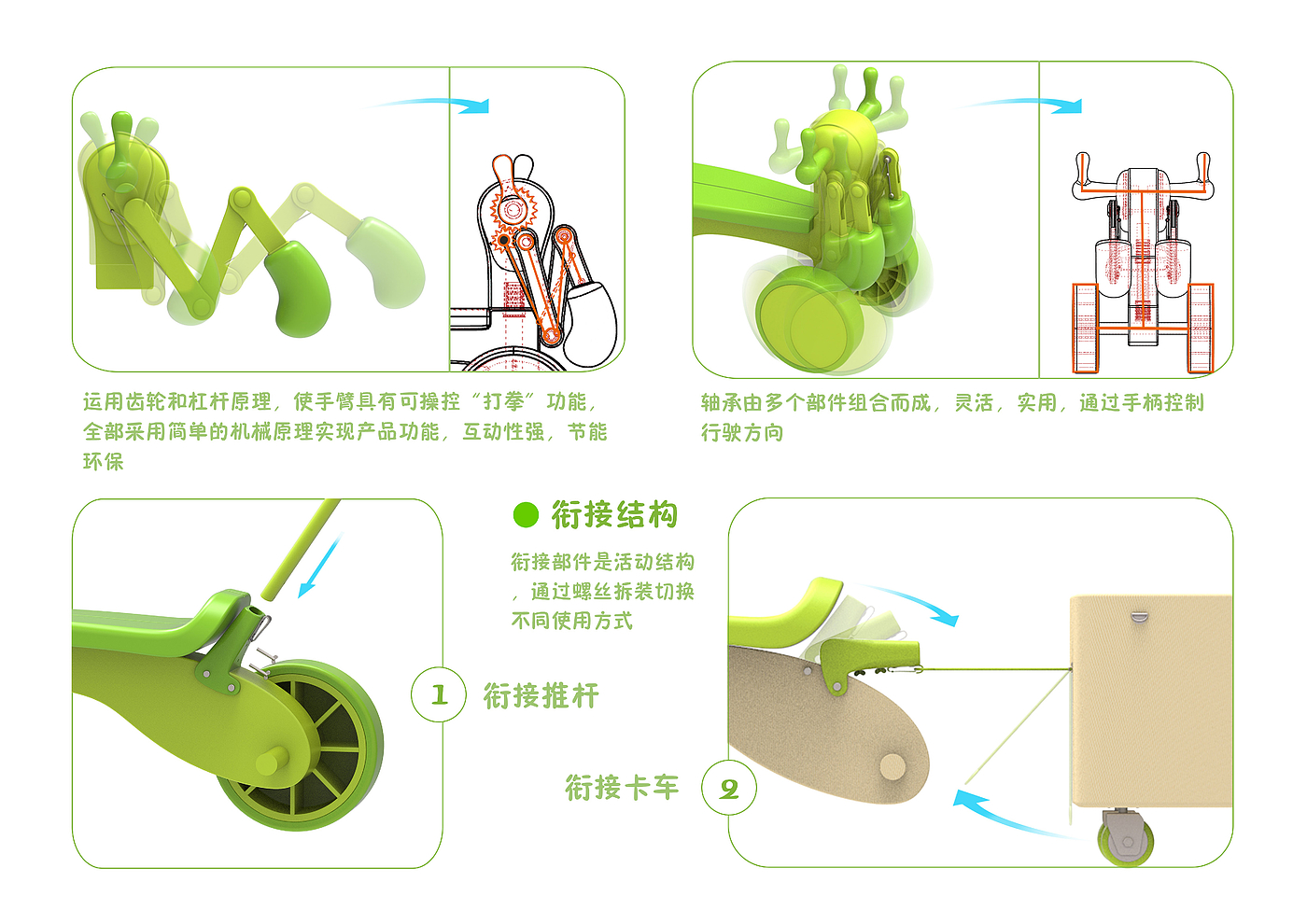 运用齿轮和杠杆原理，使手臂具有可操控“打拳”功能，全部采用简单的机械原理实现产品功能，互动性强，节能环保

轴承由多个部件组合而成，灵活，实用，通过手柄控制行驶方向

衔接结构

衔接部件是活动结构，通过螺丝拆装切换不同使用方式

1 衔接推杆

衔接卡车 2