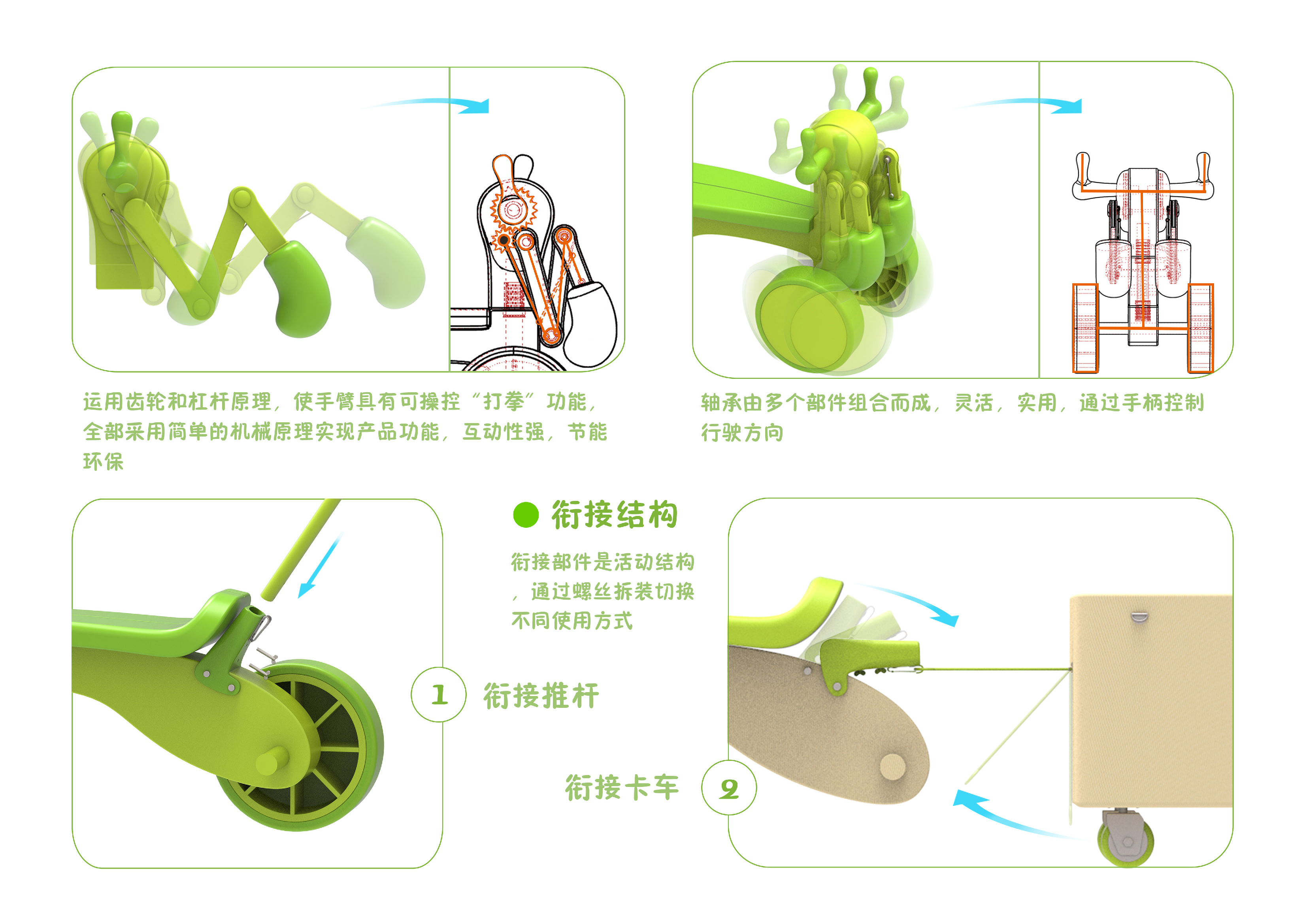 运用齿轮和杠杆原理，使手臂具有可操控“打拳”功能，全部采用简单的机械原理实现产品功能，互动性强，节能环保

轴承由多个部件组合而成，灵活，实用，通过手柄控制行驶方向

衔接结构

衔接部件是活动结构，通过螺丝拆装切换不同使用方式

1 衔接推杆

衔接卡车 2