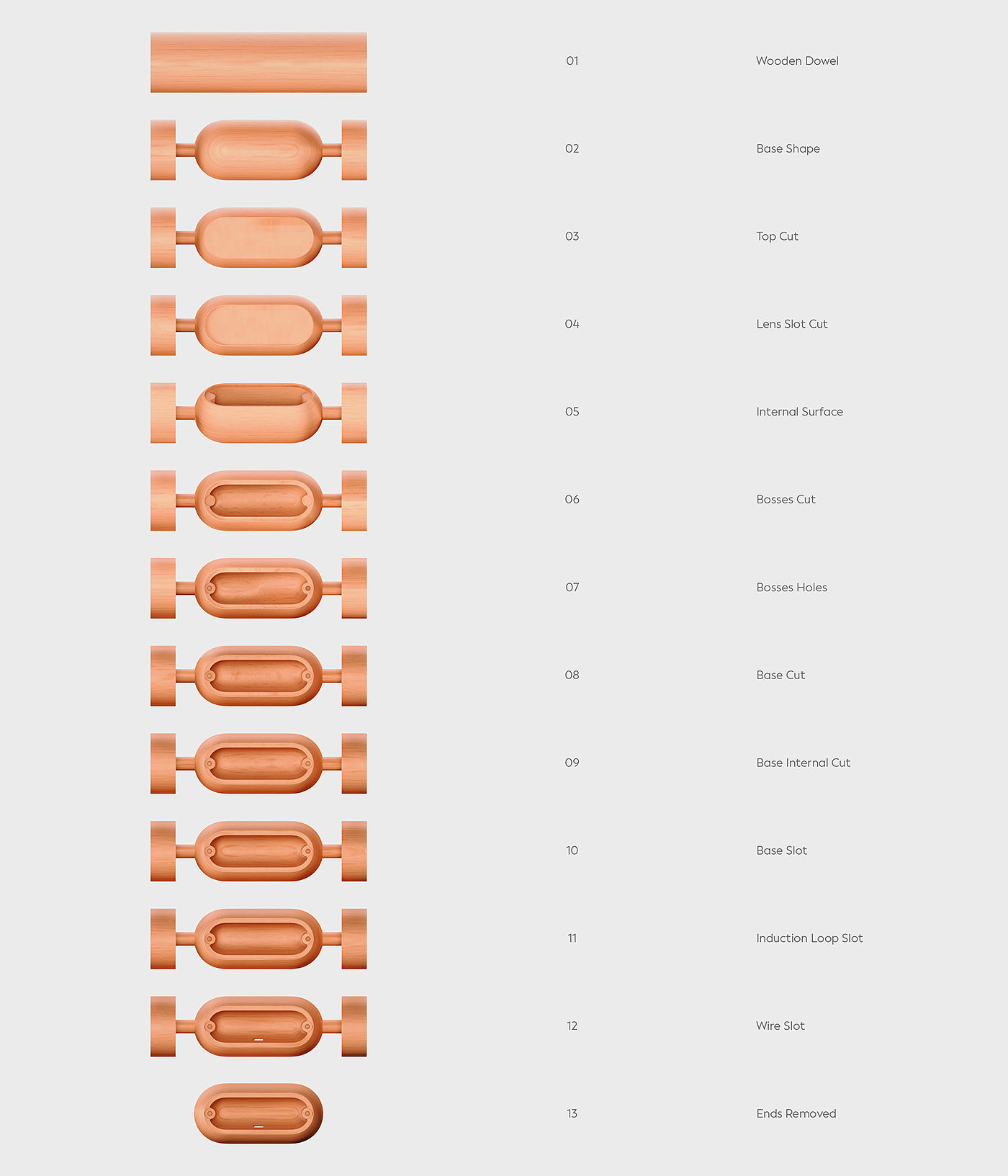 01 Wooden Dowel

02 Base Shape

03 Top Cut

04 Lens Slot Cut

05 Internal Surface

06 Bosses Cut

07 Bosses Holes

08 Base Cut

09 Base Internal Cut

10 Base Slot

11 Induction Loop Slot

12 Wire Slot

13 Ends Removed