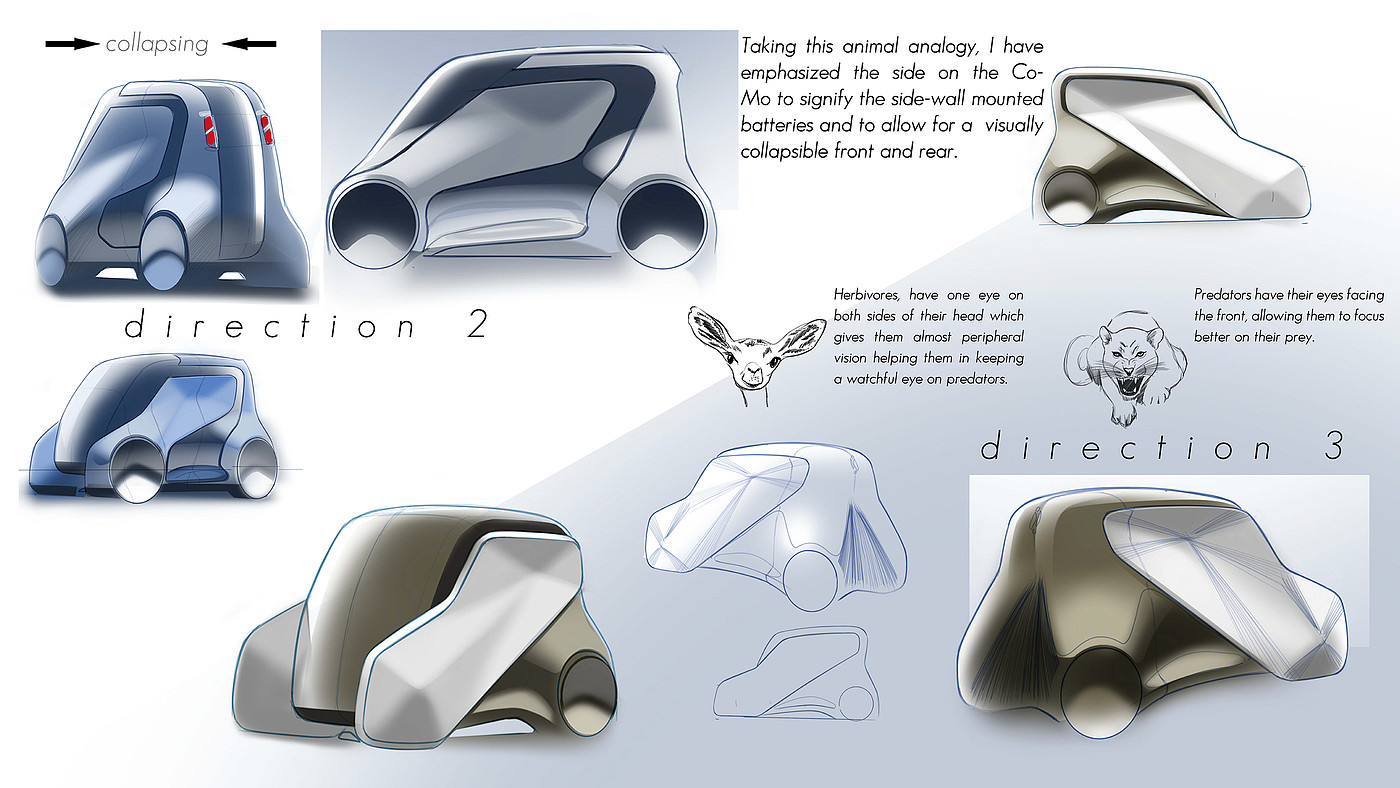 collapsing

Taking this animal analogy, I have emphasized the side on the Co-Mo to signify the side-wall mounted batteries and to allow for a visually collapsible front and rear.

direction 2

Herbivores, have one eye on both sides of their head which gives them almost peripheral vision helping them in keeping a watchful eye on predators.

Predators have their eyes facing the front, allowing them to focus better on their prey.

direction 3