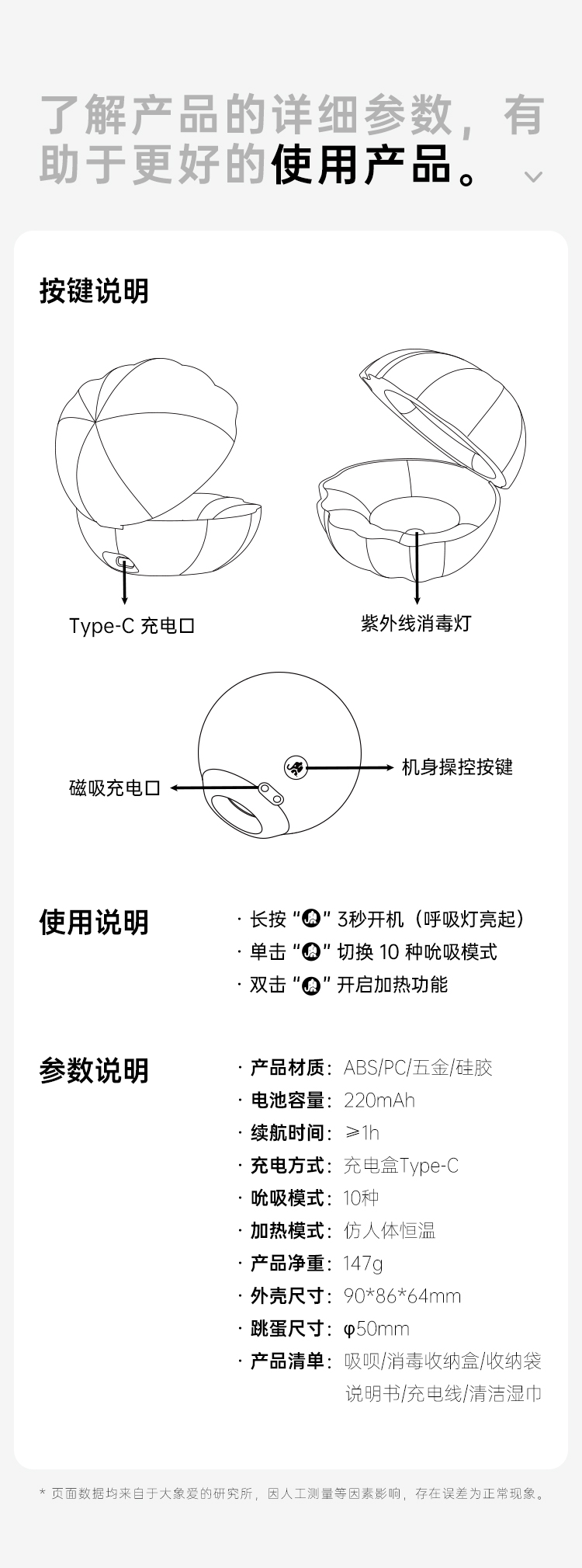 了解产品的详细参数，有助于更好的使用产品。

按键说明

Type-C 充电口

紫外线消毒灯

磁吸充电口

机身操控按键

使用说明

· 长按 “ ” 3秒开机（呼吸灯亮起）
· 单击 “ ” 切换 10 种吮吸模式
· 双击 “ ” 开启加热功能

参数说明

· 产品材质：ABS/PC/五金/硅胶
· 电池容量：220mAh
· 续航时间：≥1h
· 充电方式：充电盒Type-C
· 吮吸模式：10种
· 加热模式：仿人体恒温
· 产品净重：147g
· 外壳尺寸：90*86*64mm
· 跳蛋尺寸：φ50mm
· 产品清单：吸呗/消毒收纳盒/收纳袋 说明书/充电线/清洁湿巾

* 页面数据均来自于大象爱的研究所，因人工测量等因素影响，存在误差为正常现象。