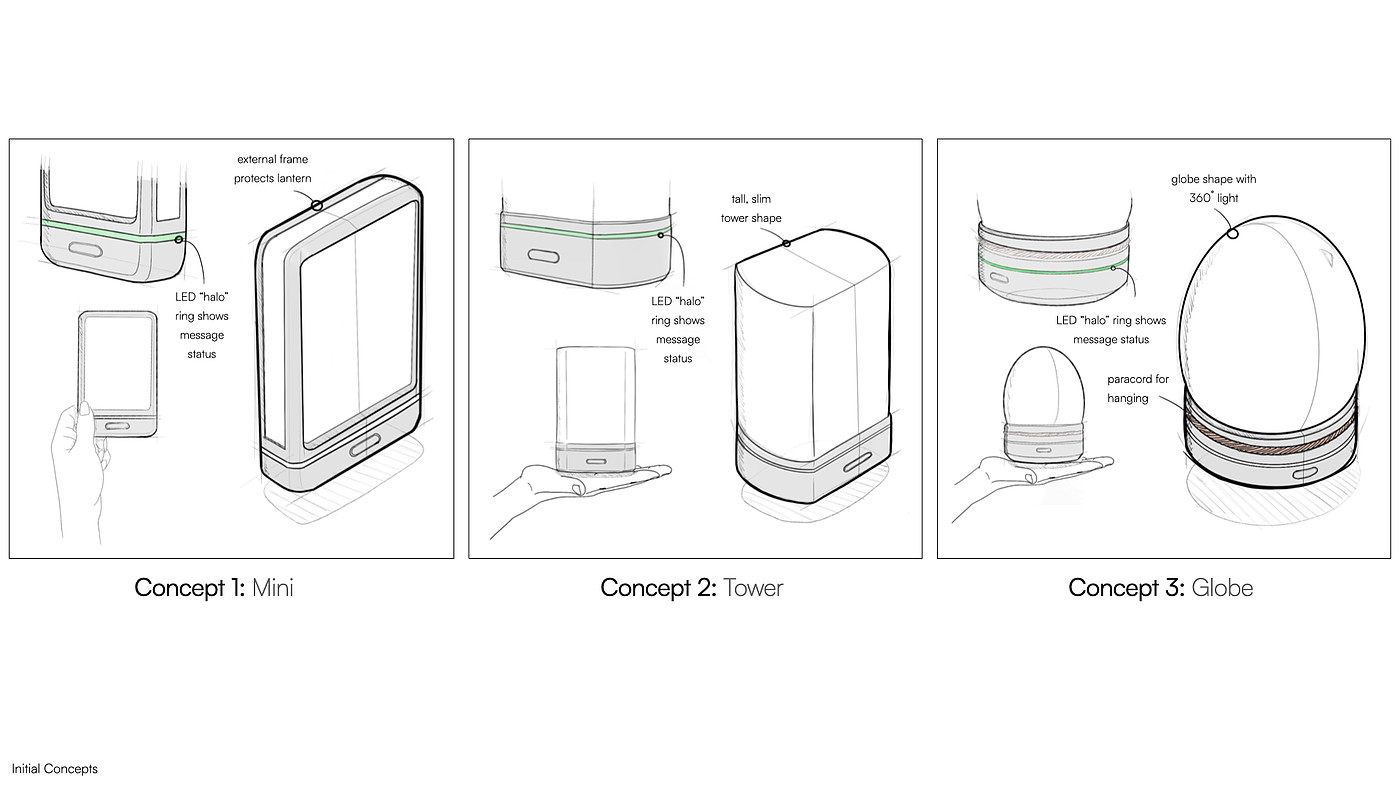 external frame protects lantern

LED "halo" ring shows message status

Concept 1: Mini

tall, slim tower shape

LED "halo" ring shows message status

Concept 2: Tower

globe shape with 360° light

LED "halo" ring shows message status

paracord for hanging

Concept 3: Globe

Initial Concepts