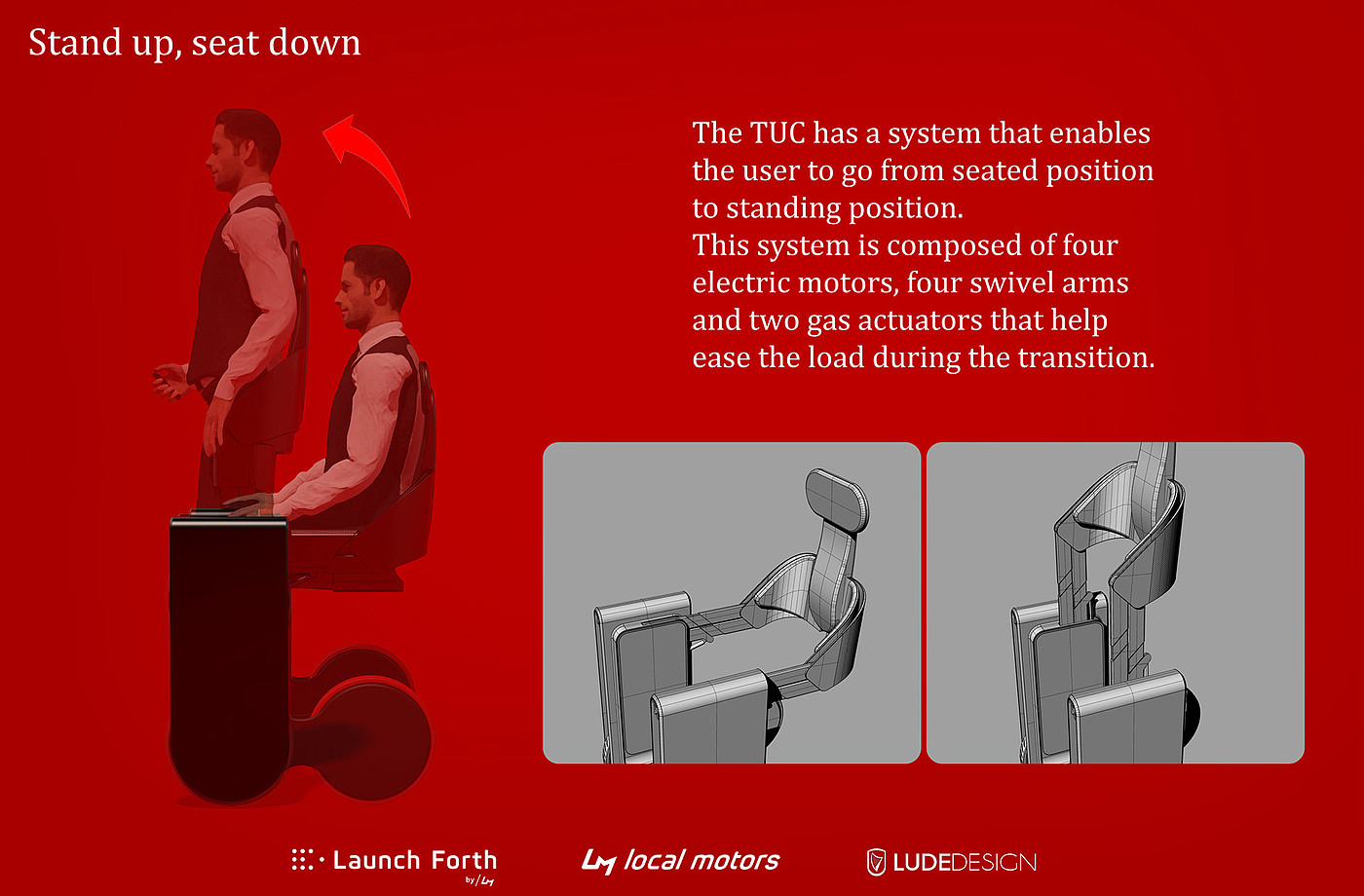 Stand up, seat down

The TUC has a system that enables the user to go from seated position to standing position.
This system is composed of four electric motors, four swivel arms and two gas actuators that help ease the load during the transition.

Launch Forth by LM

LM local motors

LUDEDESIGN