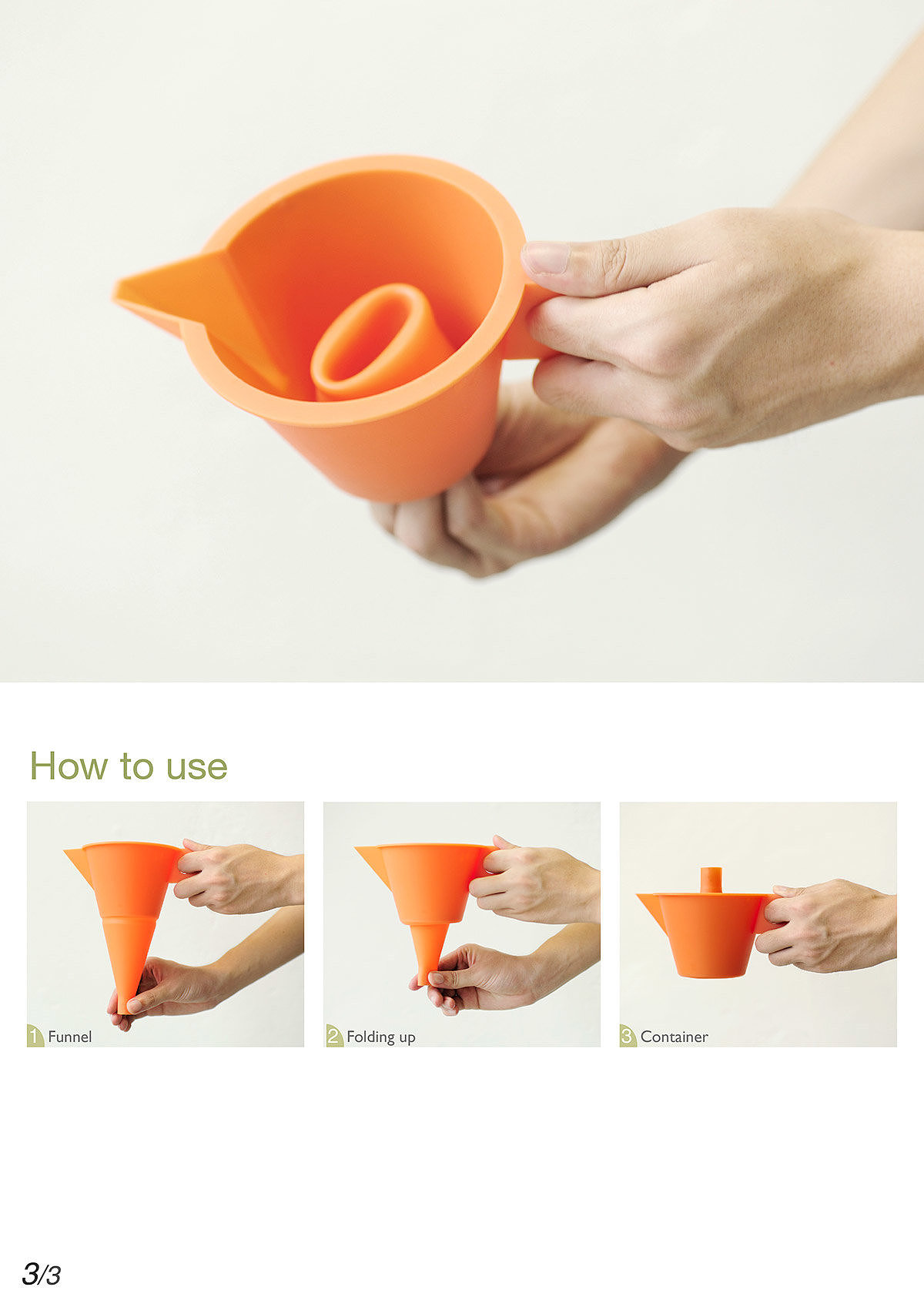 How to use

1 Funnel

2 Folding up

3 Container

3/3