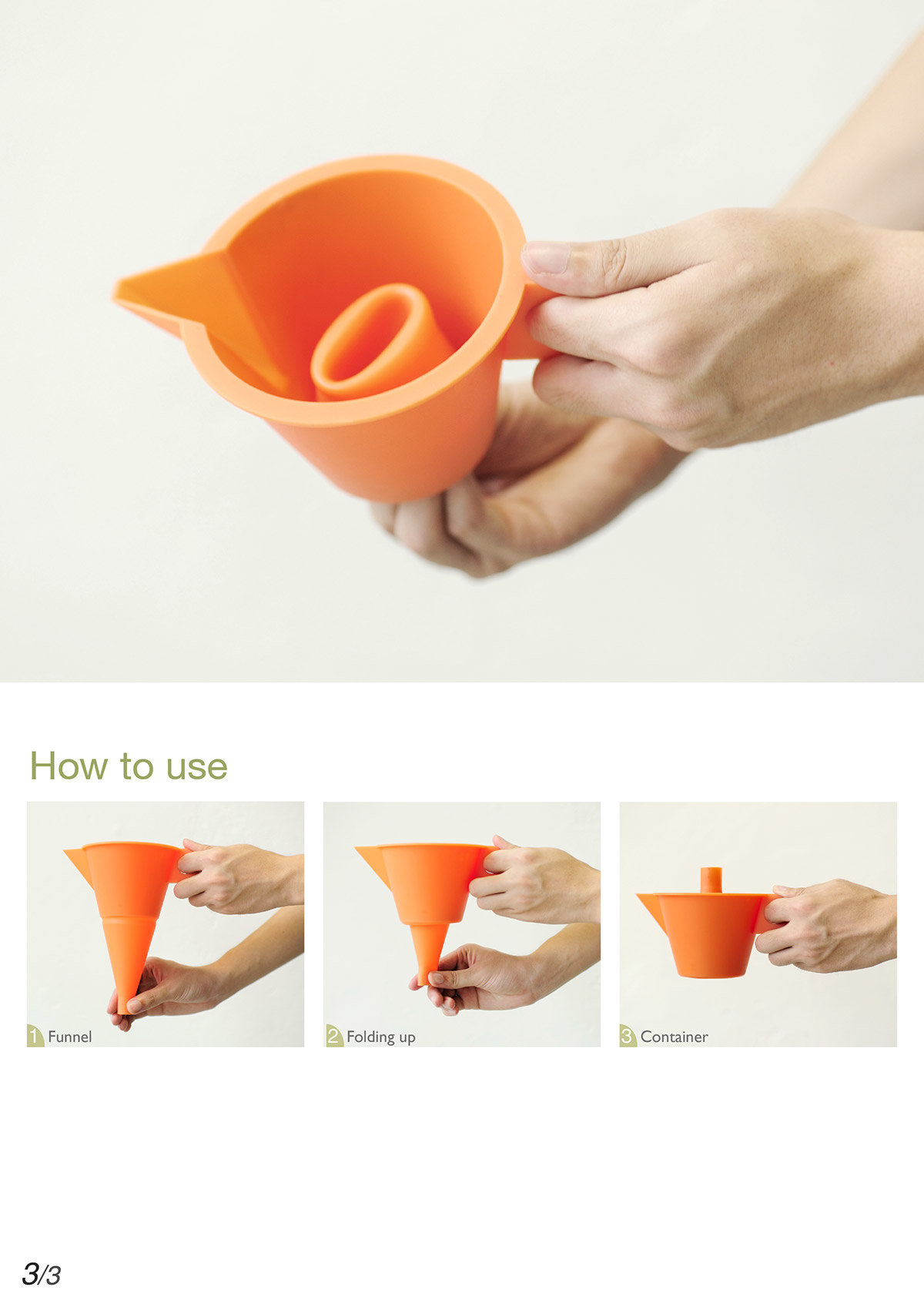 How to use

1 Funnel

2 Folding up

3 Container

3/3