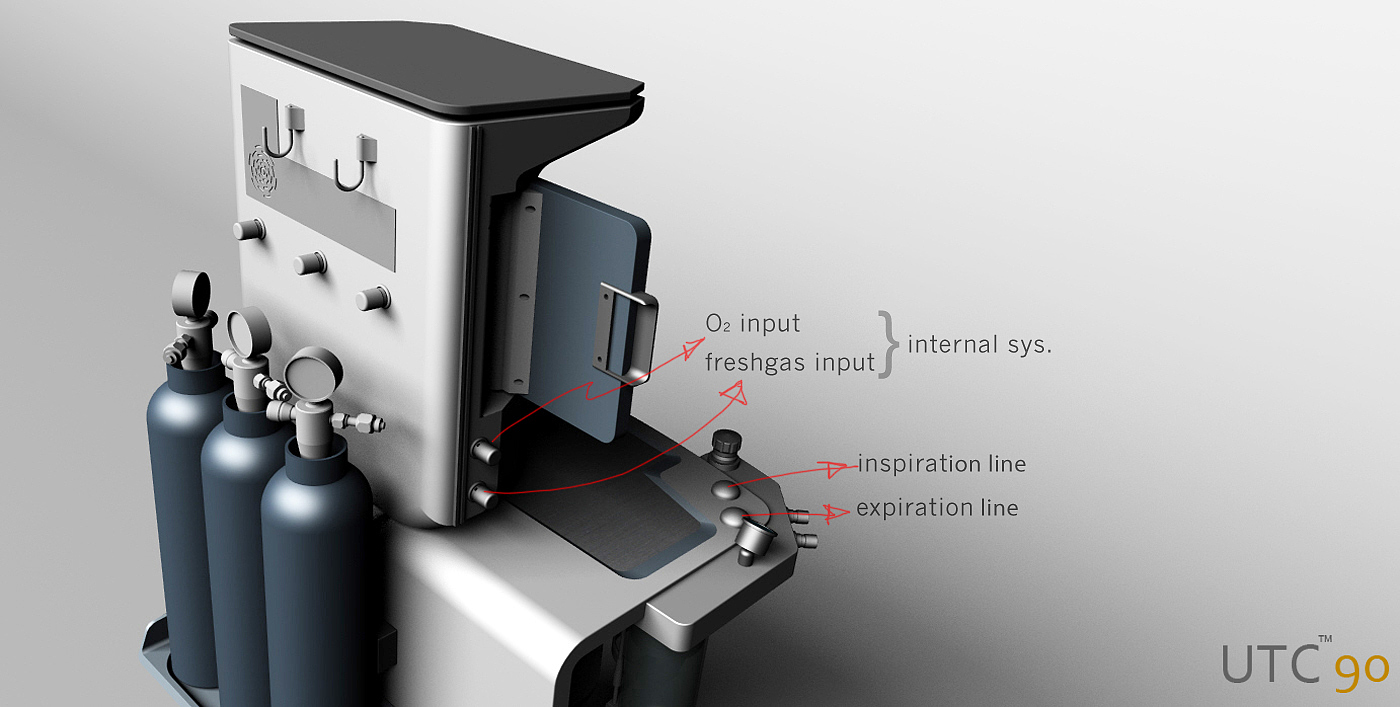 $O_2$ input
freshgas input } internal sys.

inspiration line

expiration line

UTC™ 90