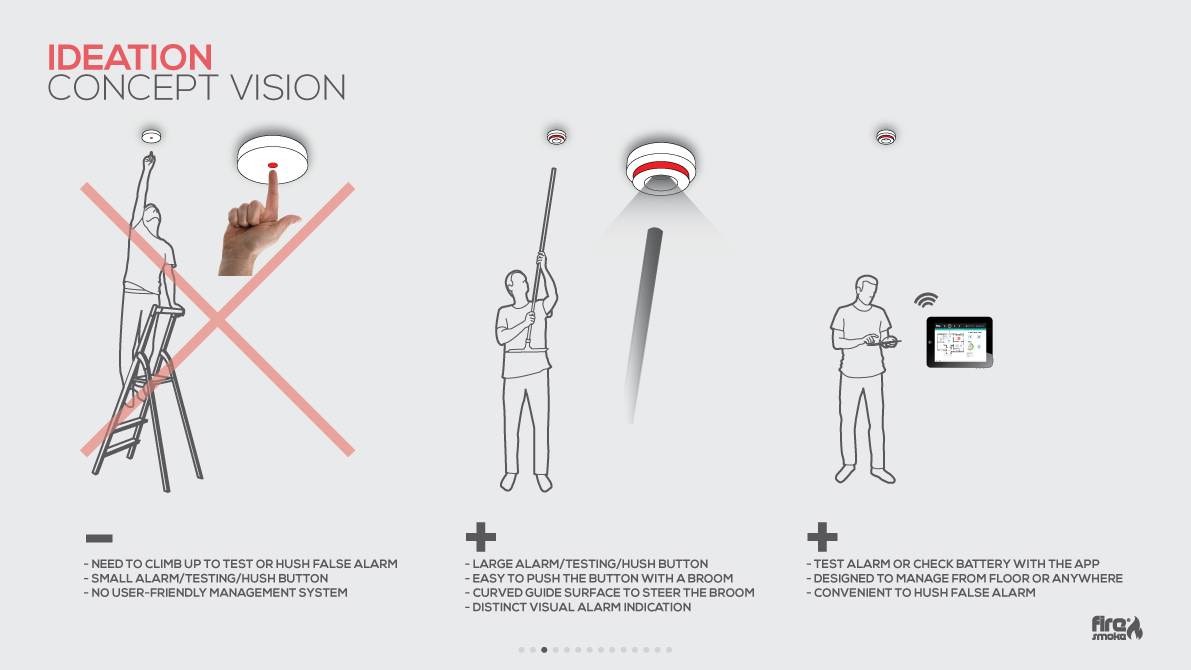 IDEATION
CONCEPT VISION

- NEED TO CLIMB UP TO TEST OR HUSH FALSE ALARM
- SMALL ALARM/TESTING/HUSH BUTTON
- NO USER-FRIENDLY MANAGEMENT SYSTEM

- LARGE ALARM/TESTING/HUSH BUTTON
- EASY TO PUSH THE BUTTON WITH A BROOM
- CURVED GUIDE SURFACE TO STEER THE BROOM
- DISTINCT VISUAL ALARM INDICATION

- TEST ALARM OR CHECK BATTERY WITH THE APP
- DESIGNED TO MANAGE FROM FLOOR OR ANYWHERE
- CONVENIENT TO HUSH FALSE ALARM

fire smoke