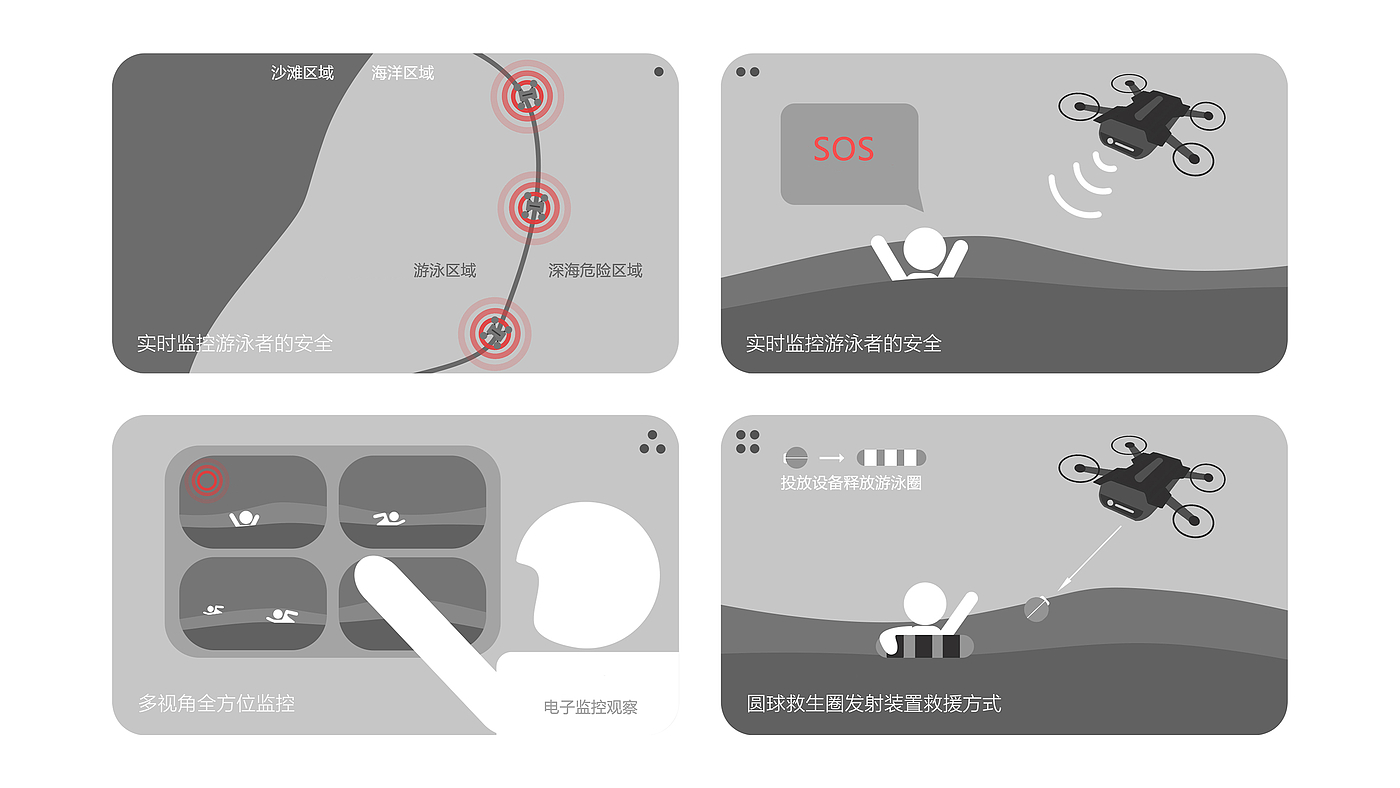 沙滩区域 海洋区域

游泳区域 深海危险区域

实时监控游泳者的安全

SOS

实时监控游泳者的安全

多视角全方位监控

电子监控观察

投放设备释放游泳圈

圆球救生圈发射装置救援方式